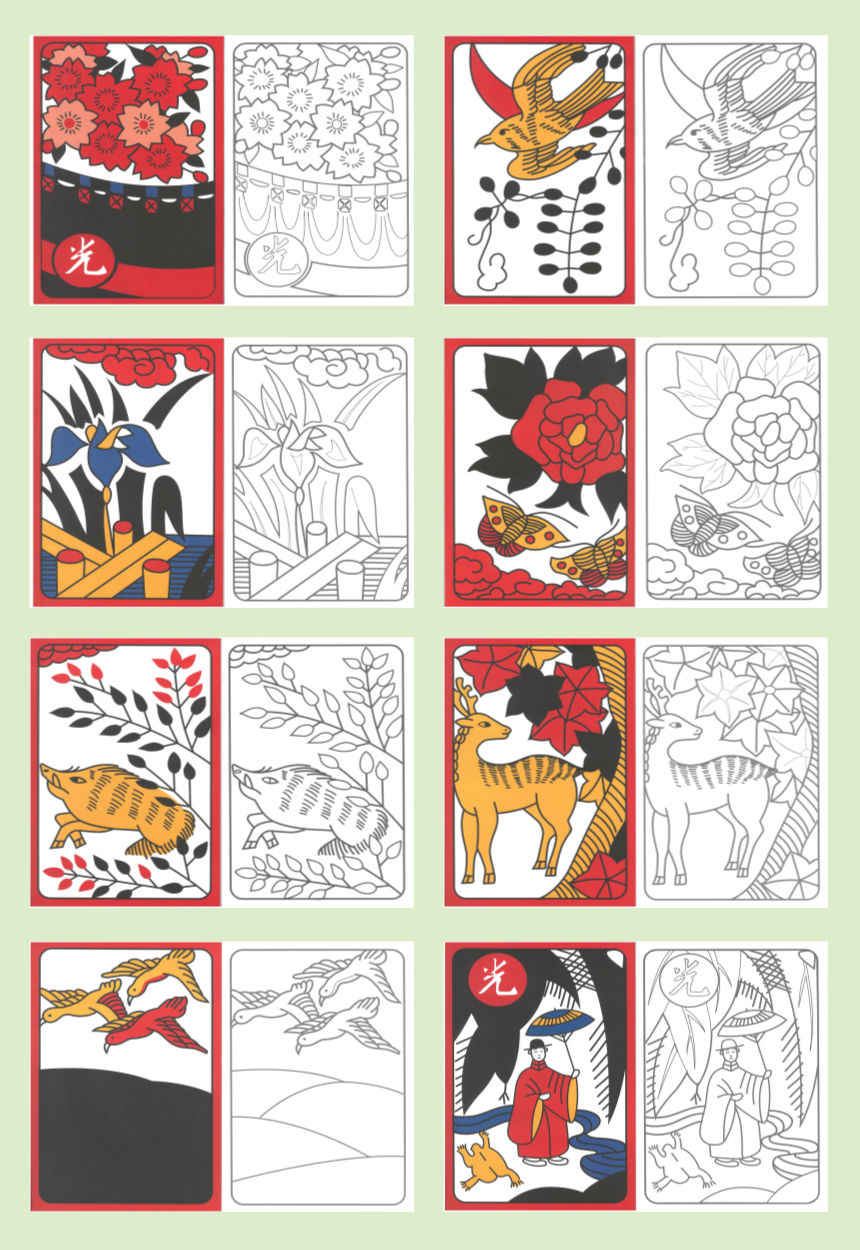 光

光

光

光