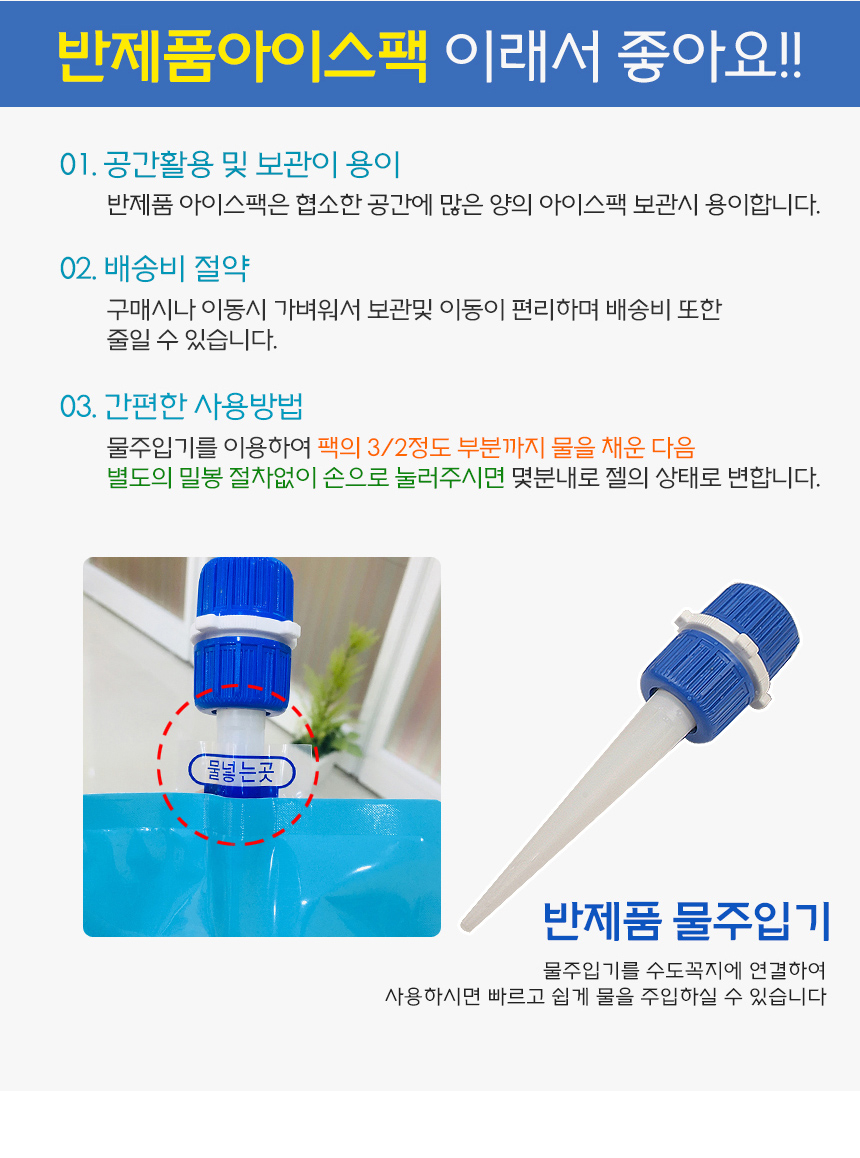 반제품아이스팩 이래서 좋아요!!

01. 공간활용 및 보관이 용이

반제품 아이스팩은 협소한 공간에 많은 양의 아이스팩 보관시 용이합니다.

02. 배송비 절약

구매시나 이동시 가벼워서 보관및 이동이 편리하며 배송비 또한 줄일 수 있습니다.

03. 간편한 사용방법

물주입기를 이용하여 팩의 3/2정도 부분까지 물을 채운 다음 별도의 밀봉 절차없이 손으로 눌러주시면 몇분내로 젤의 상태로 변합니다.

물넣는곳

반제품 물주입기

물주입기를 수도꼭지에 연결하여 사용하시면 빠르고 쉽게 물을 주입하실 수 있습니다