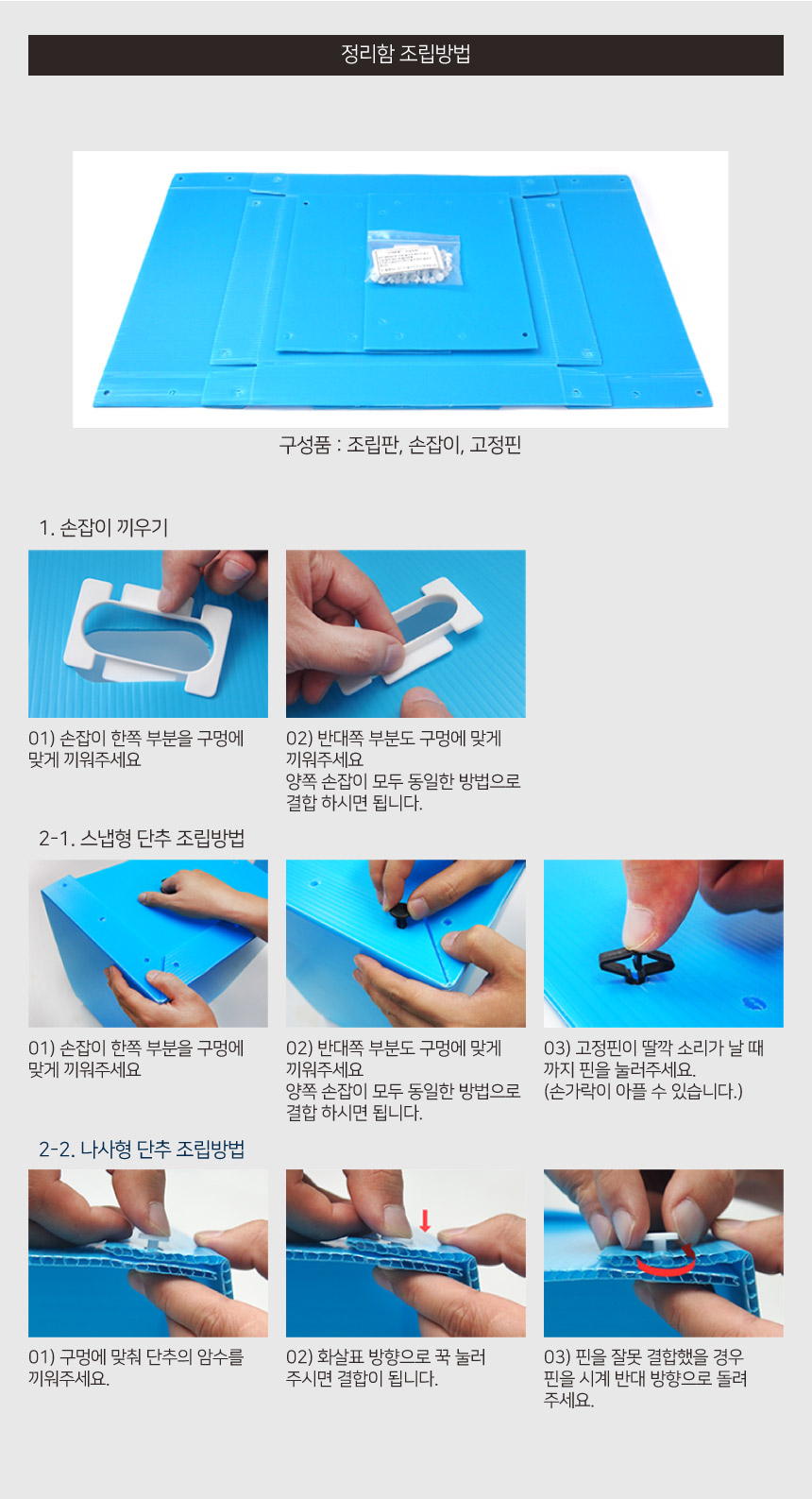 정리함 조립방법

구성품 : 조립판, 손잡이, 고정핀

1. 손잡이 끼우기

01) 손잡이 한쪽 부분을 구멍에 맞게 끼워주세요

02) 반대쪽 부분도 구멍에 맞게 끼워주세요
양쪽 손잡이 모두 동일한 방법으로 결합 하시면 됩니다.

2-1. 스냅형 단추 조립방법

01) 손잡이 한쪽 부분을 구멍에 맞게 끼워주세요

02) 반대쪽 부분도 구멍에 맞게 끼워주세요
양쪽 손잡이 모두 동일한 방법으로 결합 하시면 됩니다.

03) 고정핀이 딸깍 소리가 날 때 까지 핀을 눌러주세요.
(손가락이 아플 수 있습니다.)

2-2. 나사형 단추 조립방법

01) 구멍에 맞춰 단추의 암수를 끼워주세요.

02) 화살표 방향으로 꾹 눌러 주시면 결합이 됩니다.

03) 핀을 잘못 결합했을 경우 핀을 시계 반대 방향으로 돌려 주세요.