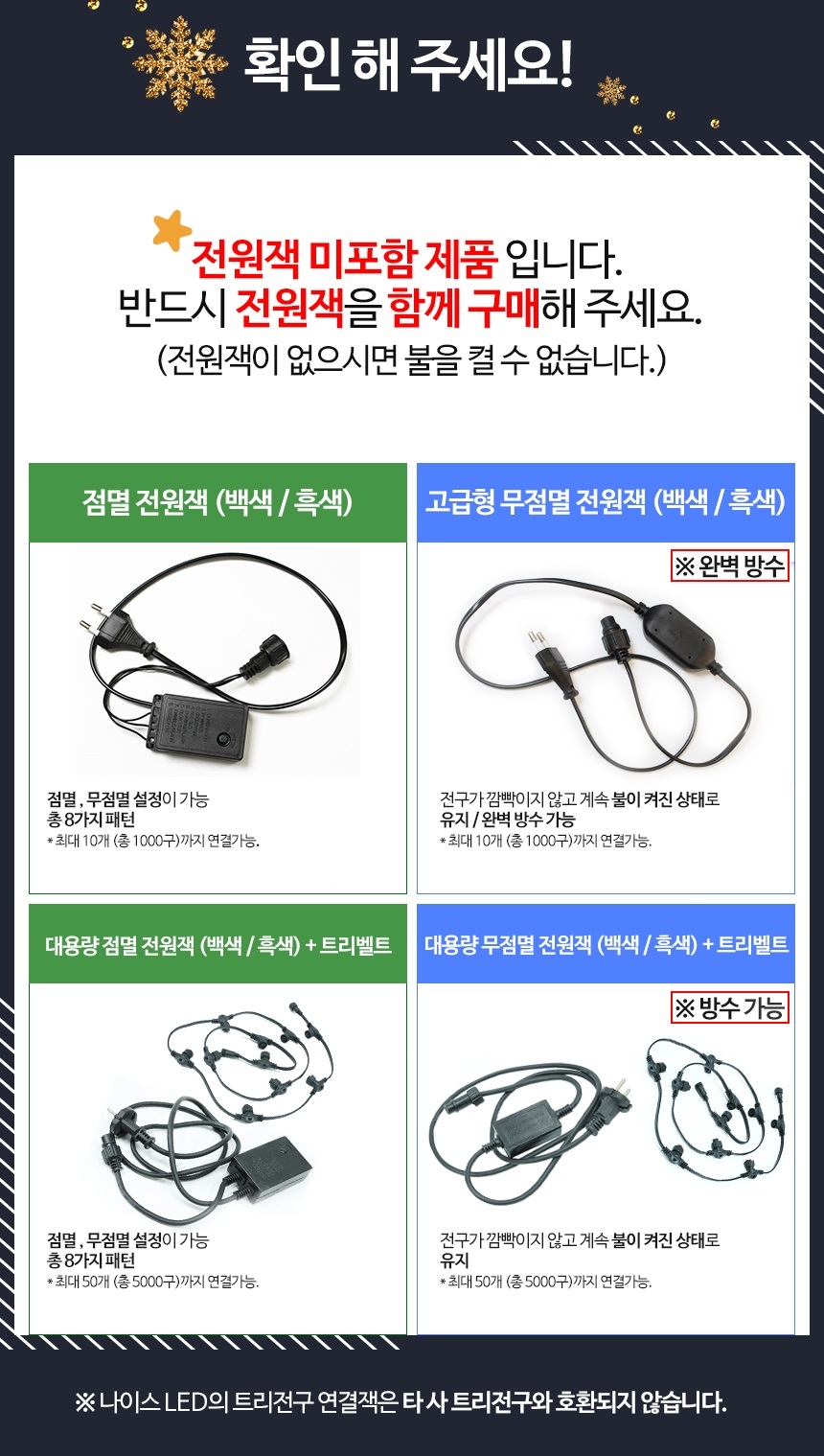 확인 해 주세요!

전원잭 미포함 제품 입니다.
반드시 전원잭을 함께 구매해 주세요.
(전원잭이 없으시면 불을 켤 수 없습니다.)

점멸 전원잭 (백색 / 흑색)

점멸 , 무점멸 설정이 가능
총 8가지 패턴
* 최대 10개 (총 1000구)까지 연결가능.

고급형 무점멸 전원잭 (백색 / 흑색)

※ 완벽 방수

전구가 깜빡이지 않고 계속 불이 켜진 상태로
유지 / 완벽 방수 가능
* 최대 10개 (총 1000구)까지 연결가능.

대용량 점멸 전원잭 (백색 / 흑색) + 트리벨트

점멸 , 무점멸 설정이 가능
총 8가지 패턴
* 최대 50개 (총 5000구)까지 연결가능.

대용량 무점멸 전원잭 (백색 / 흑색) + 트리벨트

※ 방수 가능

전구가 깜빡이지 않고 계속 불이 켜진 상태로
유지
* 최대 50개 (총 5000구)까지 연결가능.

※ 나이스 LED의 트리전구 연결잭은 타 사 트리전구와 호환되지 않습니다.