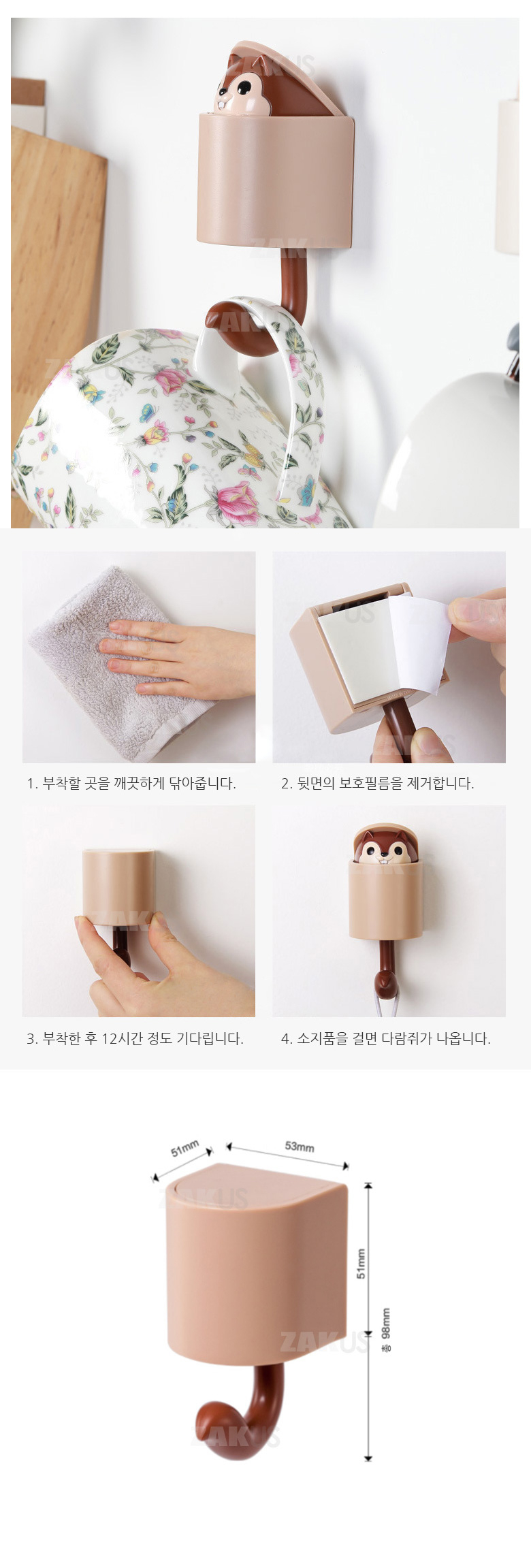 ZAKUS

1. 부착할 곳을 깨끗하게 닦아줍니다.

2. 뒷면의 보호필름을 제거합니다.

3. 부착한 후 12시간 정도 기다립니다.

4. 소지품을 걸면 다람쥐가 나옵니다.

51mm

53mm

51mm

총 98mm

ZAKUS