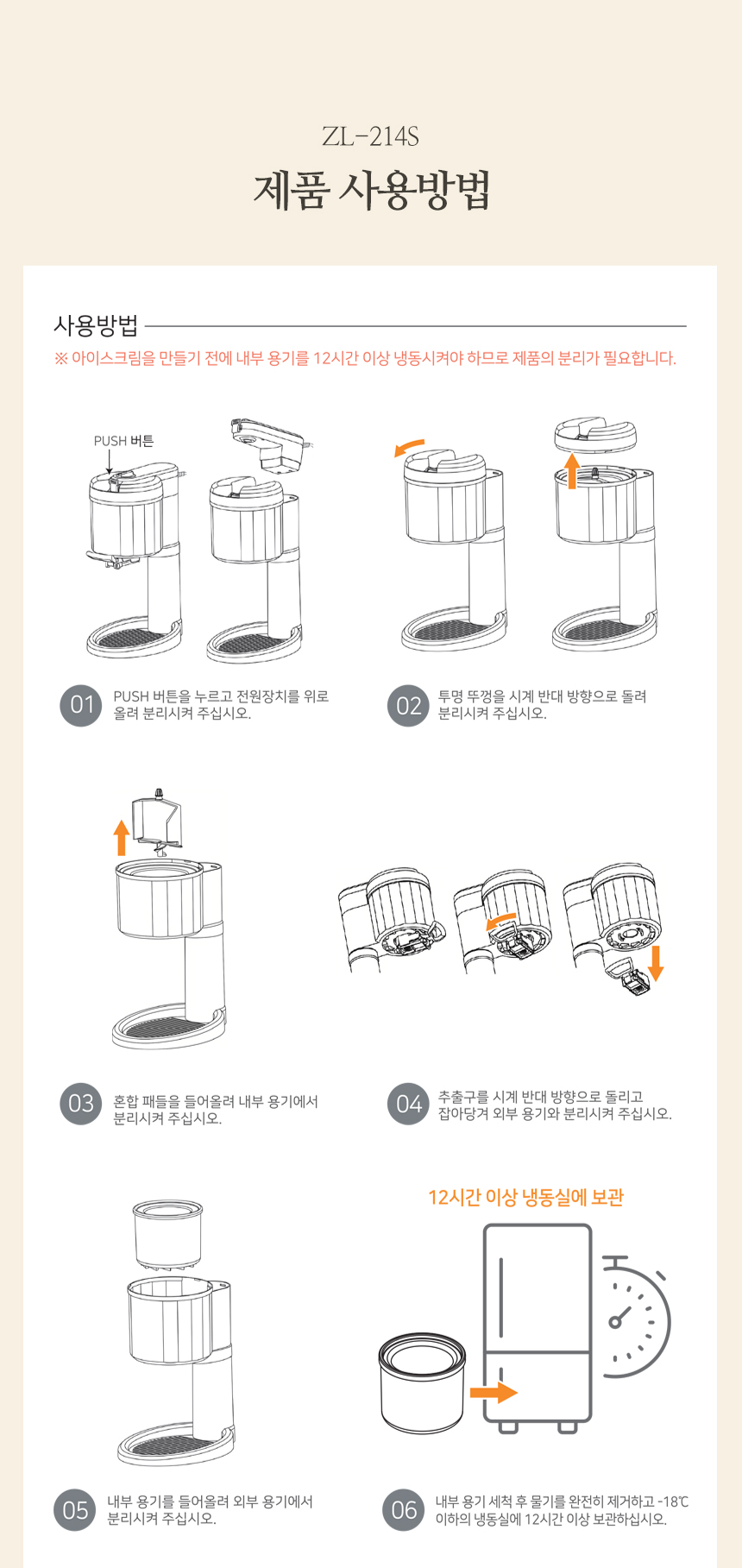 ZL-214S

제품 사용방법

사용방법

※ 아이스크림을 만들기 전에 내부 용기를 12시간 이상 냉동시켜야 하므로 제품의 분리가 필요합니다.

PUSH 버튼

01 PUSH 버튼을 누르고 전원장치를 위로 올려 분리시켜 주십시오.

02 투명 뚜껑을 시계 반대 방향으로 돌려 분리시켜 주십시오.

03 혼합 패들을 들어올려 내부 용기에서 분리시켜 주십시오.

04 추출구를 시계 반대 방향으로 돌리고 잡아당겨 외부 용기와 분리시켜 주십시오.

12시간 이상 냉동실에 보관

05 내부 용기를 들어올려 외부 용기에서 분리시켜 주십시오.

06 내부 용기 세척 후 물기를 완전히 제거하고 -18℃ 이하의 냉동실에 12시간 이상 보관하십시오.