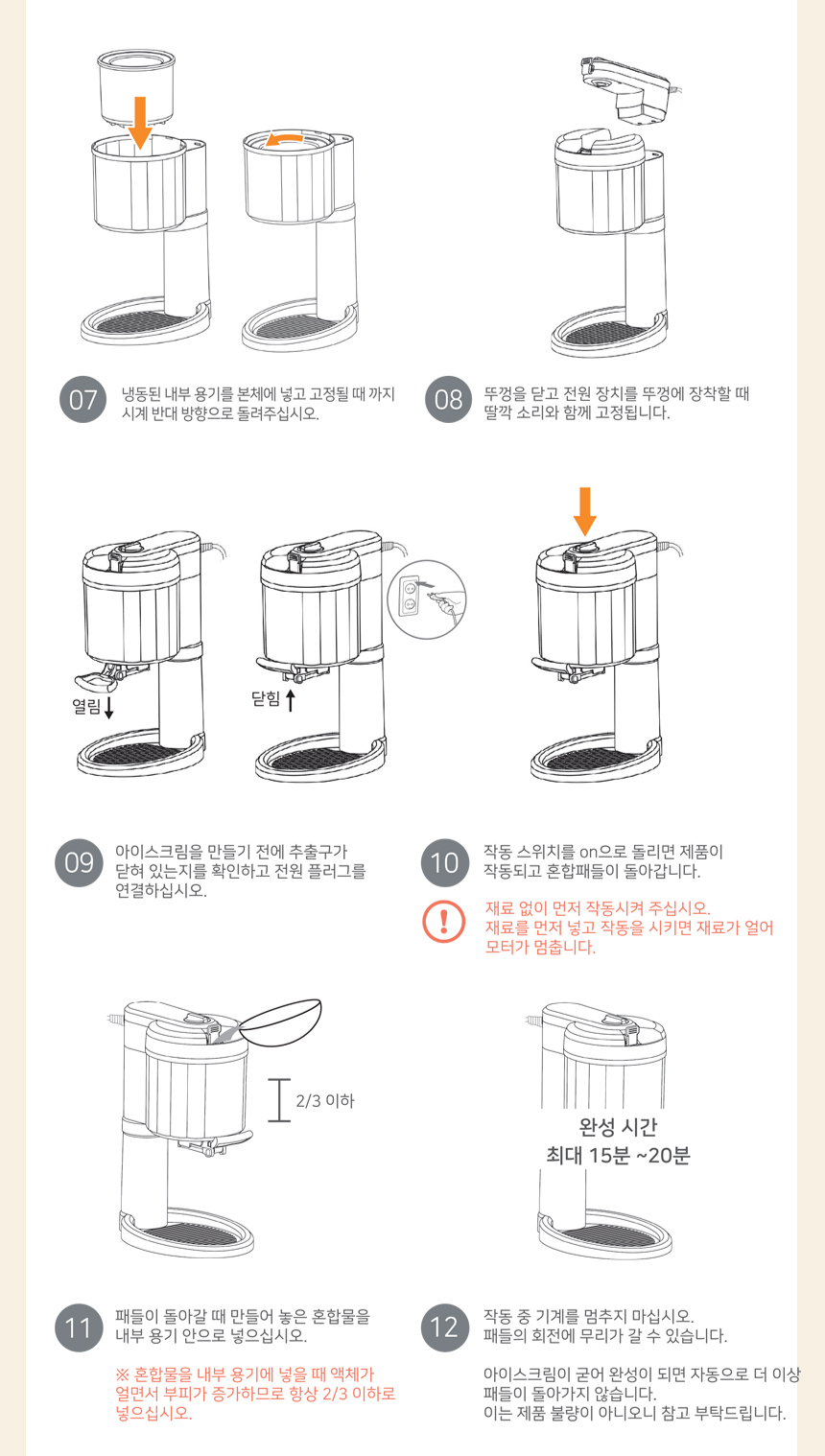 07
냉동된 내부 용기를 본체에 넣고 고정될 때 까지 시계 반대 방향으로 돌려주십시오.

08
뚜껑을 닫고 전원 장치를 뚜껑에 장착할 때 딸깍 소리와 함께 고정됩니다.

열림

닫힘

09
아이스크림을 만들기 전에 추출구가 닫혀 있는지를 확인하고 전원 플러그를 연결하십시오.

10
작동 스위치를 on으로 돌리면 제품이 작동되고 혼합패들이 돌아갑니다.

재료 없이 먼저 작동시켜 주십시오.
재료를 먼저 넣고 작동을 시키면 재료가 얼어 모터가 멈춥니다.

2/3 이하

완성 시간
최대 15분 ~20분

11
패들이 돌아갈 때 만들어 놓은 혼합물을 내부 용기 안으로 넣으십시오.

※ 혼합물을 내부 용기에 넣을 때 액체가 얼면서 부피가 증가하므로 항상 2/3 이하로 넣으십시오.

12
작동 중 기계를 멈추지 마십시오.
패들의 회전에 무리가 갈 수 있습니다.

아이스크림이 굳어 완성이 되면 자동으로 더 이상 패들이 돌아가지 않습니다.
이는 제품 불량이 아니오니 참고 부탁드립니다.