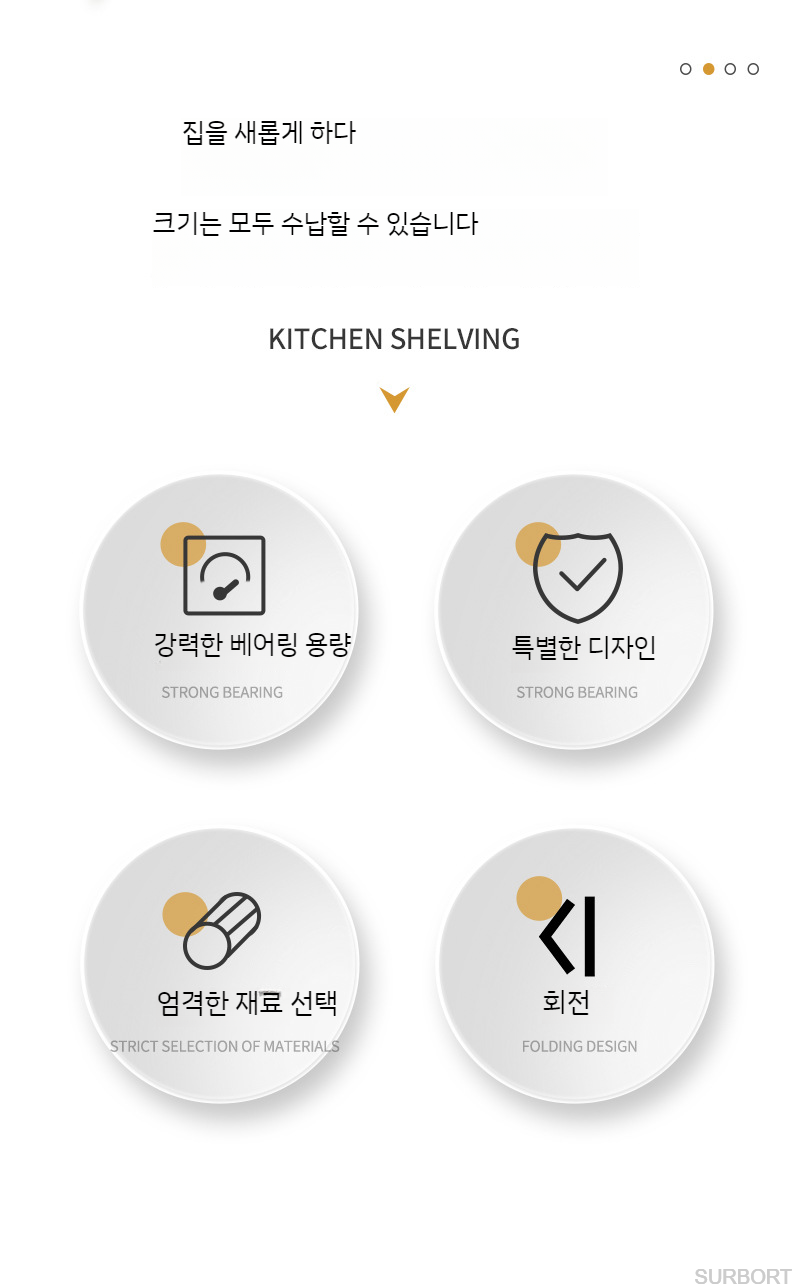 집을 새롭게 하다

크기는 모두 수납할 수 있습니다

KITCHEN SHELVING

강력한 베어링 용량

STRONG BEARING

특별한 디자인

STRONG BEARING

엄격한 재료 선택

STRICT SELECTION OF MATERIALS

회전

FOLDING DESIGN

SURBORT