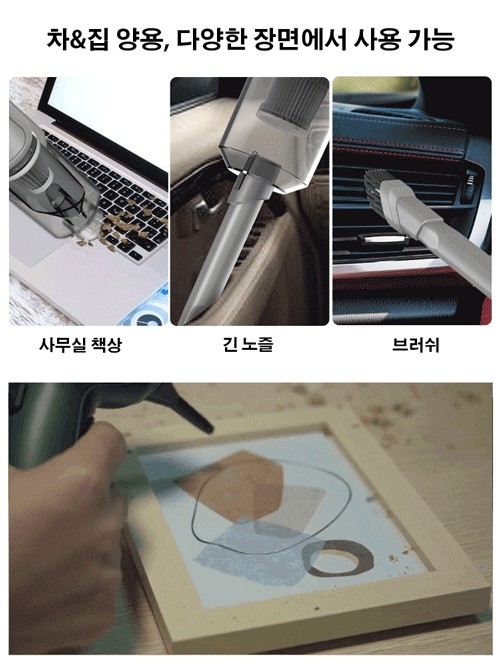 차&집 양용, 다양한 장면에서 사용 가능

사무실 책상

긴 노즐

브러쉬