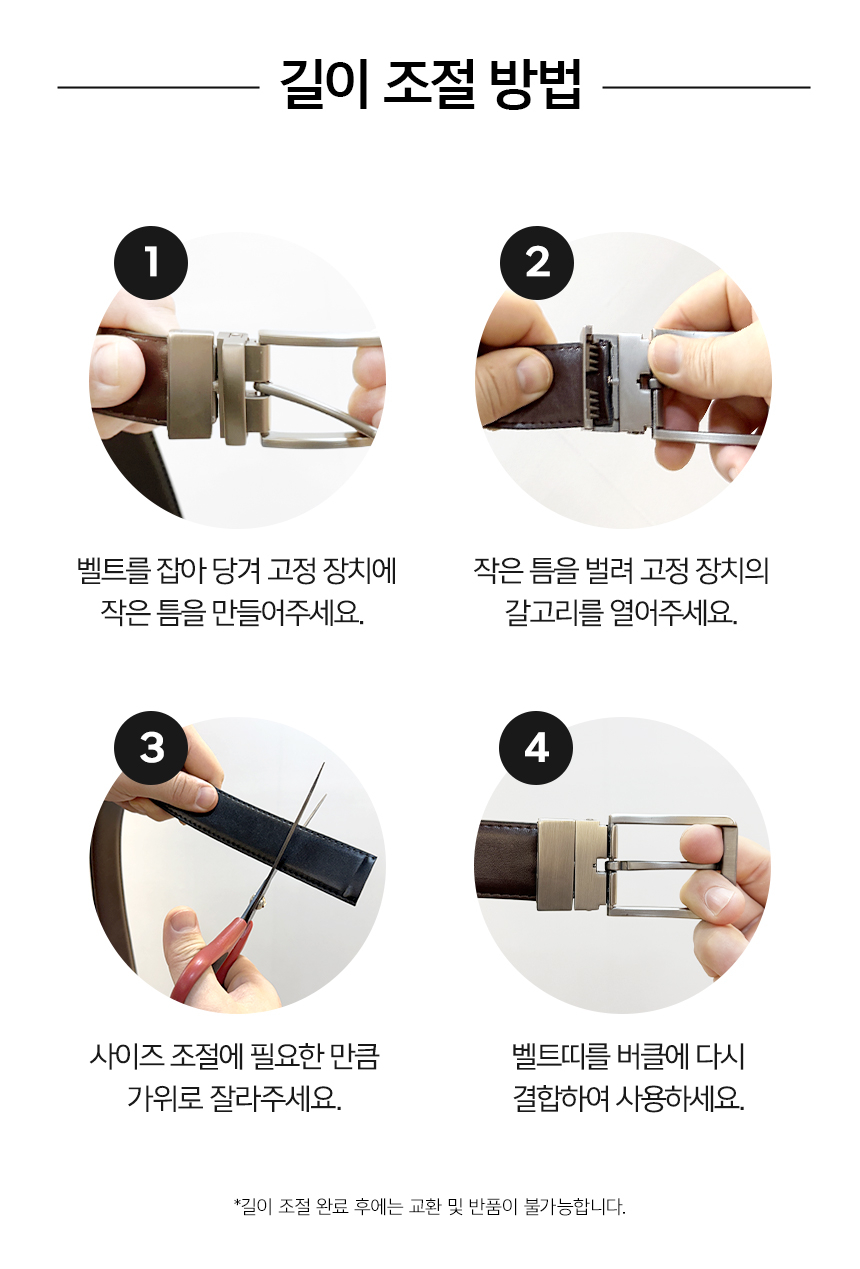 길이 조절 방법

1

벨트를 잡아 당겨 고정 장치에 작은 틈을 만들어주세요.

2

작은 틈을 벌려 고정 장치의 갈고리를 열어주세요.

3

사이즈 조절에 필요한 만큼 가위로 잘라주세요.

4

벨트띠를 버클에 다시 결합하여 사용하세요.

*길이 조절 완료 후에는 교환 및 반품이 불가능합니다.