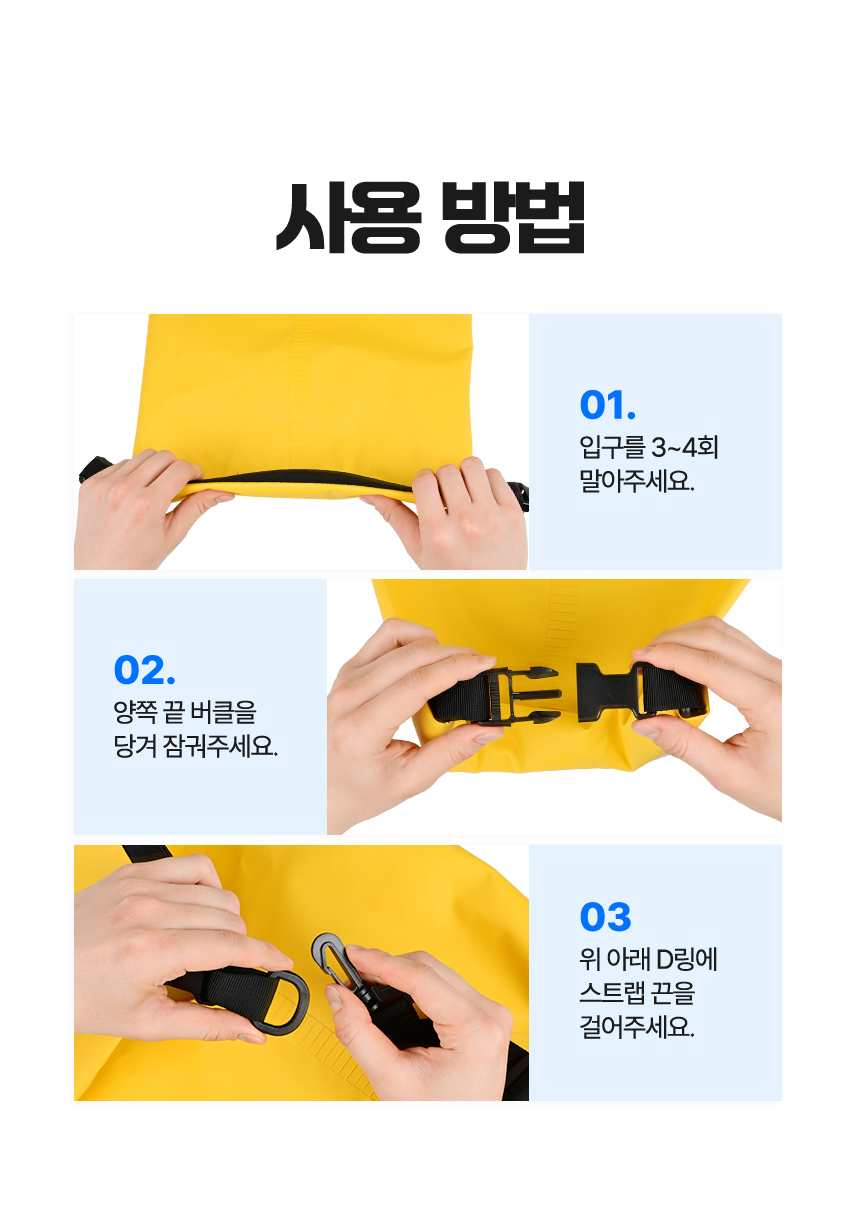 사용 방법

01.
입구를 3~4회 말아주세요.

02.
양쪽 끝 버클을 당겨 잠궈주세요.

03
위 아래 D링에 스트랩 끈을 걸어주세요.