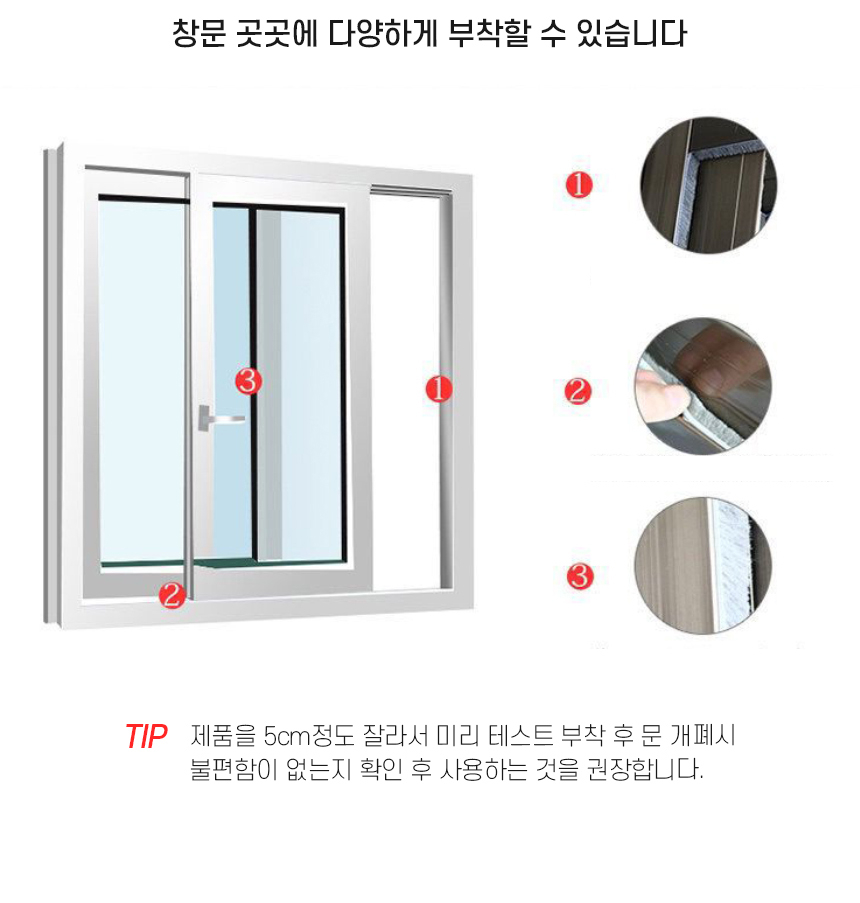 창문 곳곳에 다양하게 부착할 수 있습니다

3

1

2

1

2

3

TIP 제품을 5cm정도 잘라서 미리 테스트 부착 후 문 개폐시 불편함이 없는지 확인 후 사용하는 것을 권장합니다.