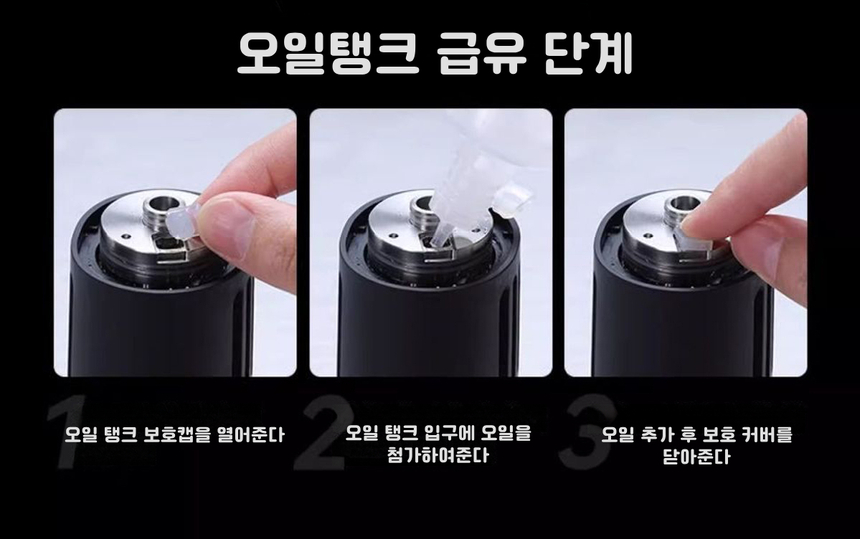 오일탱크 급유 단계

1
오일 탱크 보호캡을 열어준다

2
오일 탱크 입구에 오일을 첨가하여준다

3
오일 추가 후 보호 커버를 닫아준다