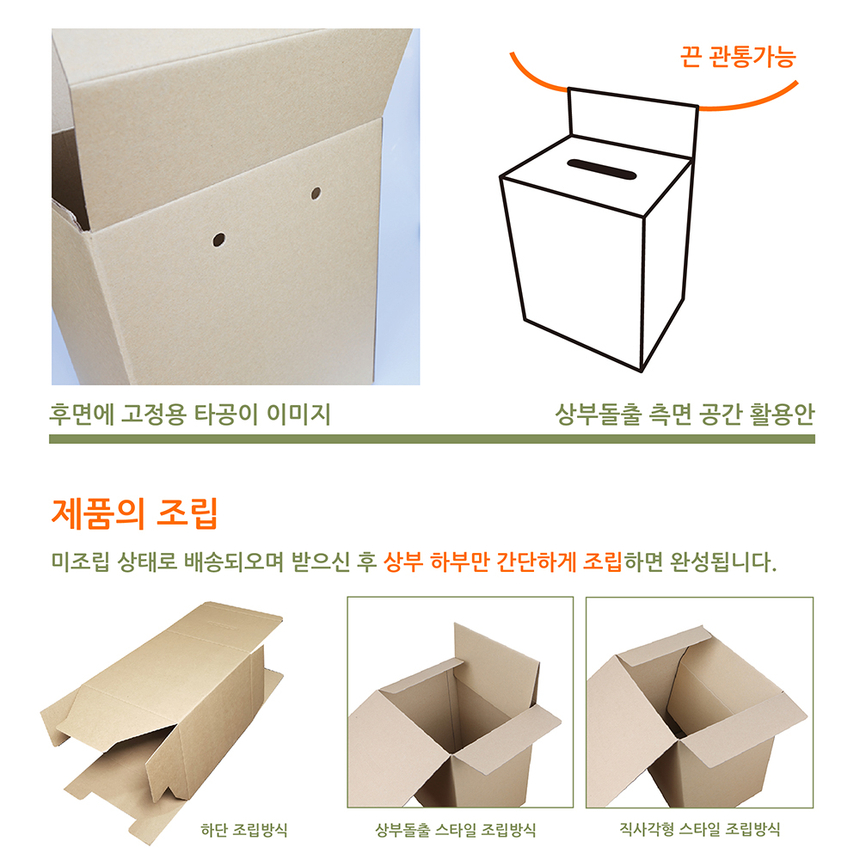 끈 관통가능

후면에 고정용 타공이 이미지

상부돌출 측면 공간 활용안

제품의 조립

미조립 상태로 배송되오며 받으신 후 상부 하부만 간단하게 조립하면 완성됩니다.

하단 조립방식

상부돌출 스타일 조립방식

직사각형 스타일 조립방식