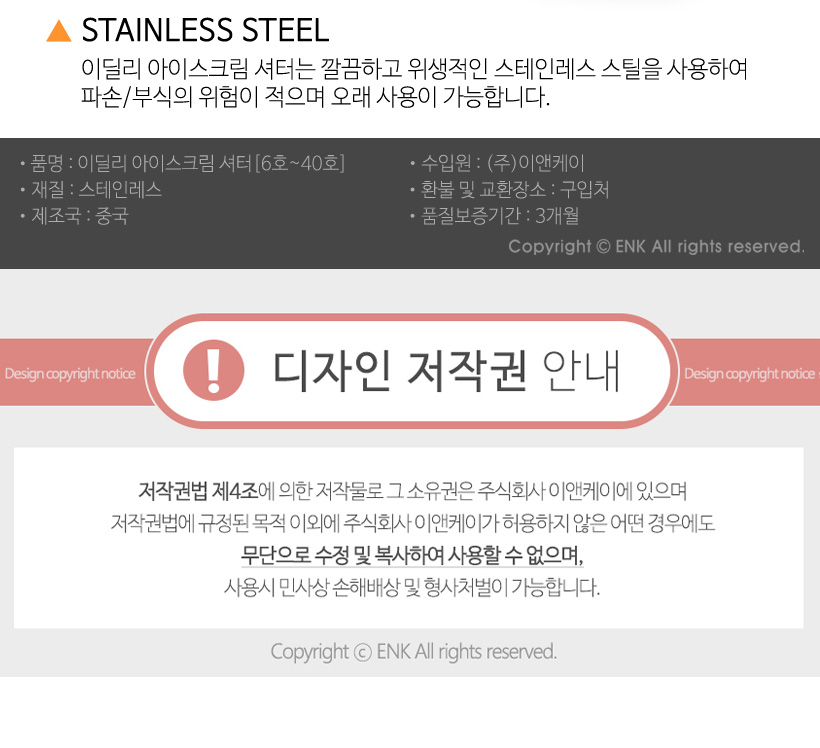 ▲ STAINLESS STEEL

이딜리 아이스크림 셔터는 깔끔하고 위생적인 스테인레스 스틸을 사용하여 파손/부식의 위험이 적으며 오래 사용이 가능합니다.

• 품명 : 이딜리 아이스크림 셔터 [6호~40호]
• 재질 : 스테인레스
• 제조국 : 중국

• 수입원 : (주)이앤케이
• 환불 및 교환장소 : 구입처
• 품질보증기간 : 3개월

Copyright © ENK All rights reserved.

Design copyright notice

디자인 저작권 안내

Design copyright notice

저작권법 제4조에 의한 저작물로 그 소유권은 주식회사 이앤케이에 있으며 저작권법에 규정된 목적 이외에 주식회사 이앤케이가 허용하지 않은 어떤 경우에도 무단으로 수정 및 복사하여 사용할 수 없으며, 사용시 민사상 손해배상 및 형사처벌이 가능합니다.

Copyright © ENK All rights reserved.