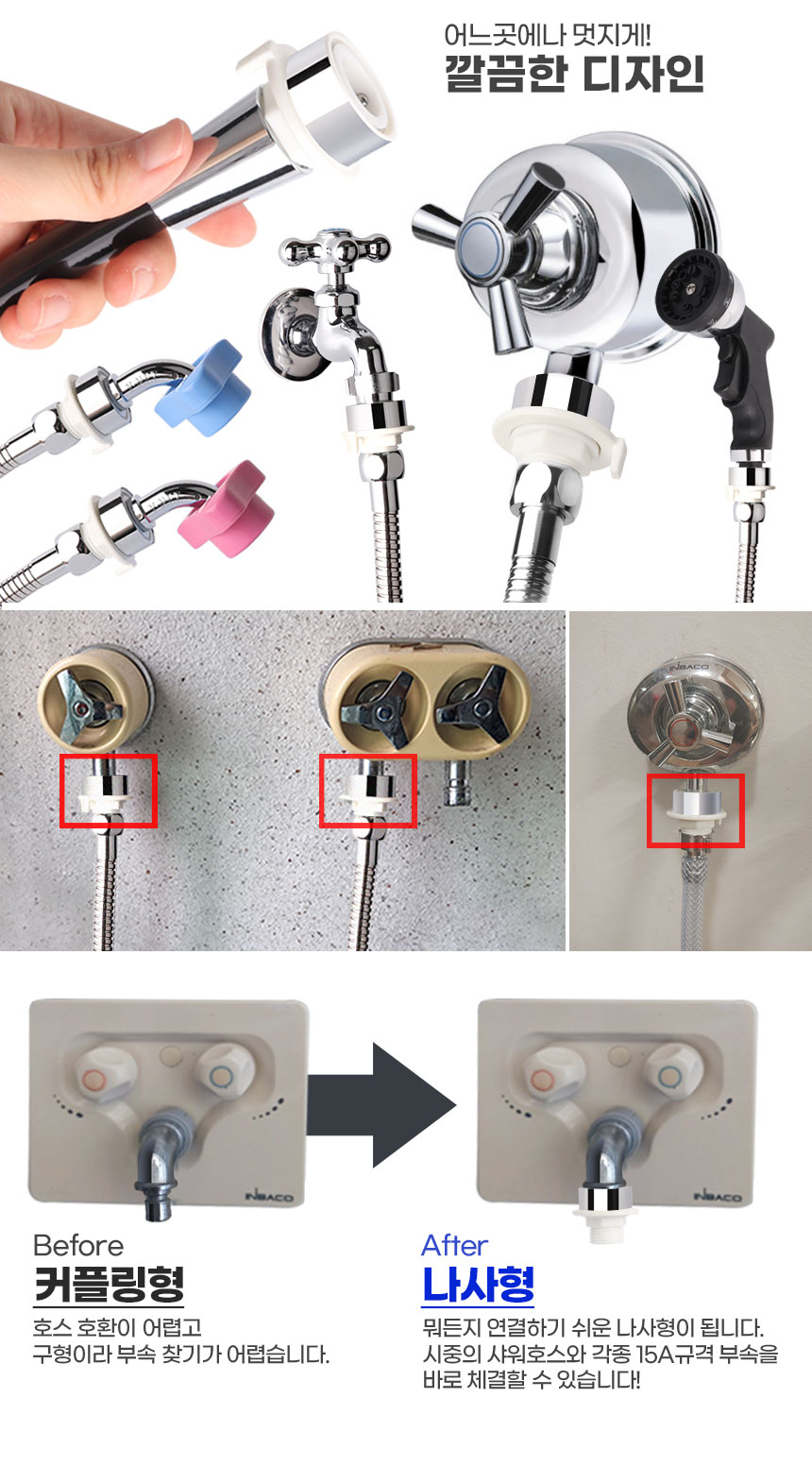 어느곳에나 멋지게!
깔끔한 디자인

INBACO

INBACO

INBACO

Before
커플링형
호스 호환이 어렵고
구형이라 부속 찾기가 어렵습니다.

After
나사형
뭐든지 연결하기 쉬운 나사형이 됩니다.
시중의 샤워호스와 각종 15A규격 부속을
바로 체결할 수 있습니다!