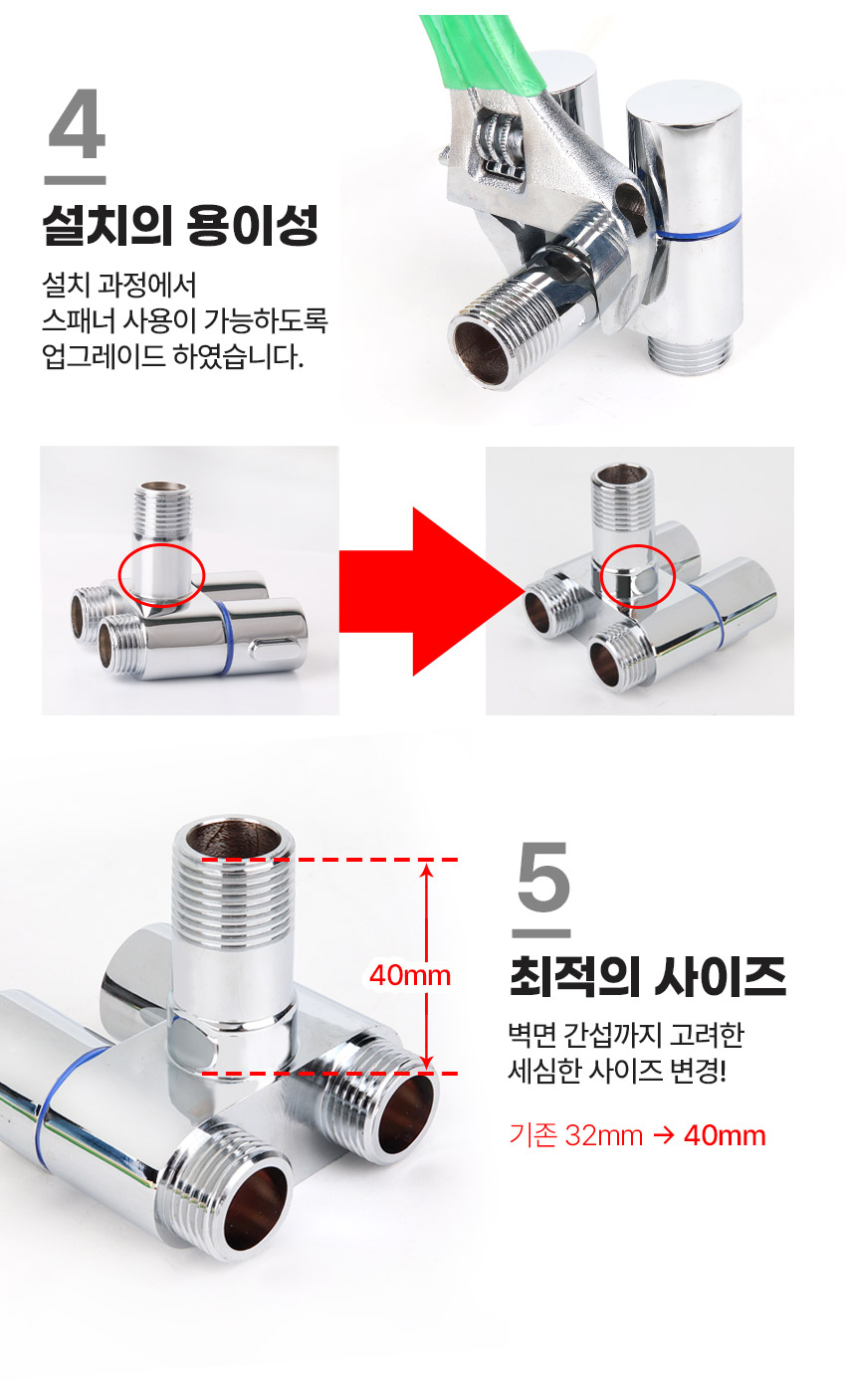 4

설치의 용이성

설치 과정에서
스패너 사용이 가능하도록
업그레이드 하였습니다.

40mm

5

최적의 사이즈

벽면 간섭까지 고려한
세심한 사이즈 변경!

기존 32mm → 40mm