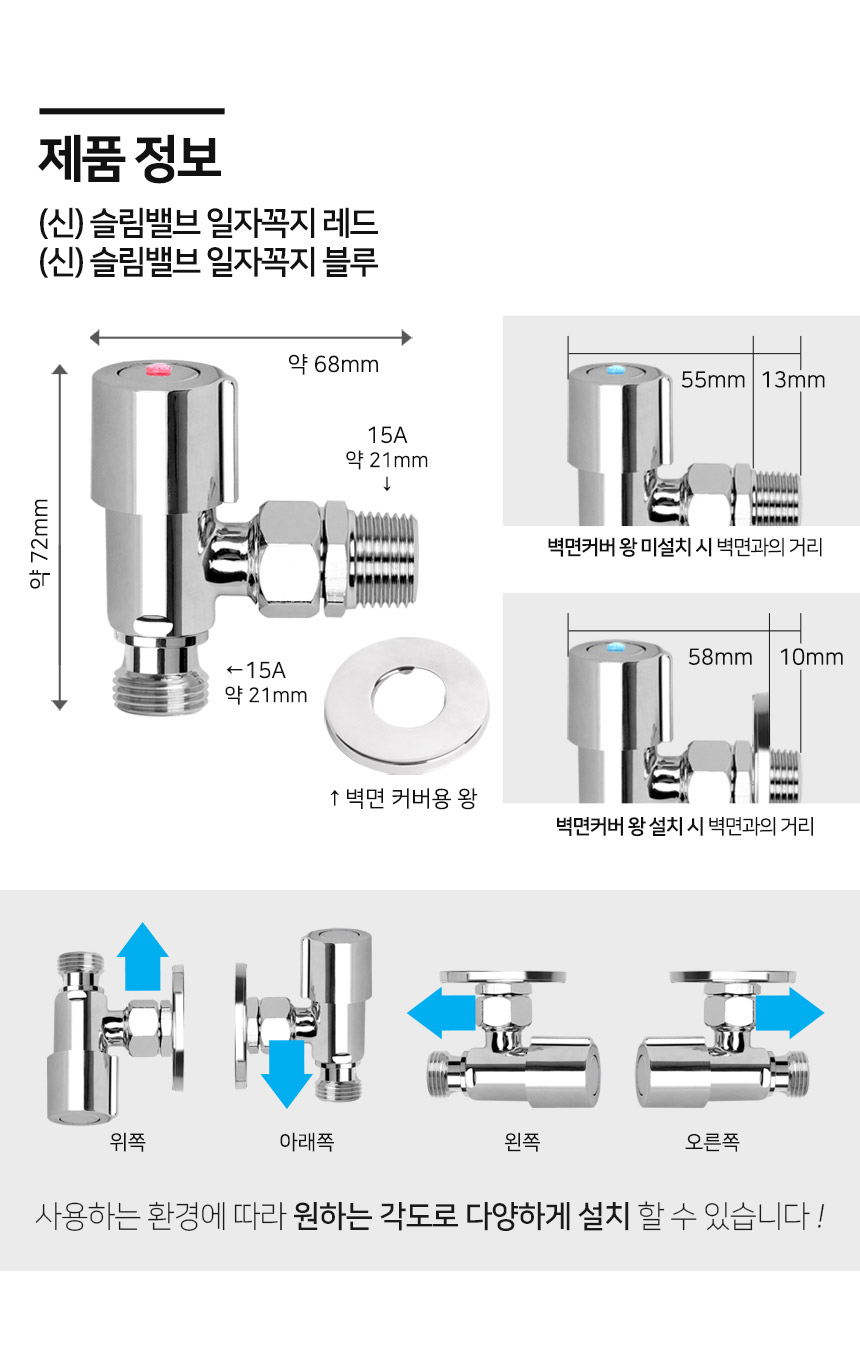 제품 정보

(신) 슬림밸브 일자꼭지 레드
(신) 슬림밸브 일자꼭지 블루

약 68mm

약 72mm

15A
약 21mm
↓

←15A
약 21mm

↑ 벽면 커버용 왕

55mm 13mm

벽면커버 왕 미설치 시 벽면과의 거리

58mm 10mm

벽면커버 왕 설치 시 벽면과의 거리

위쪽

아래쪽

왼쪽

오른쪽

사용하는 환경에 따라 원하는 각도로 다양하게 설치 할 수 있습니다 !