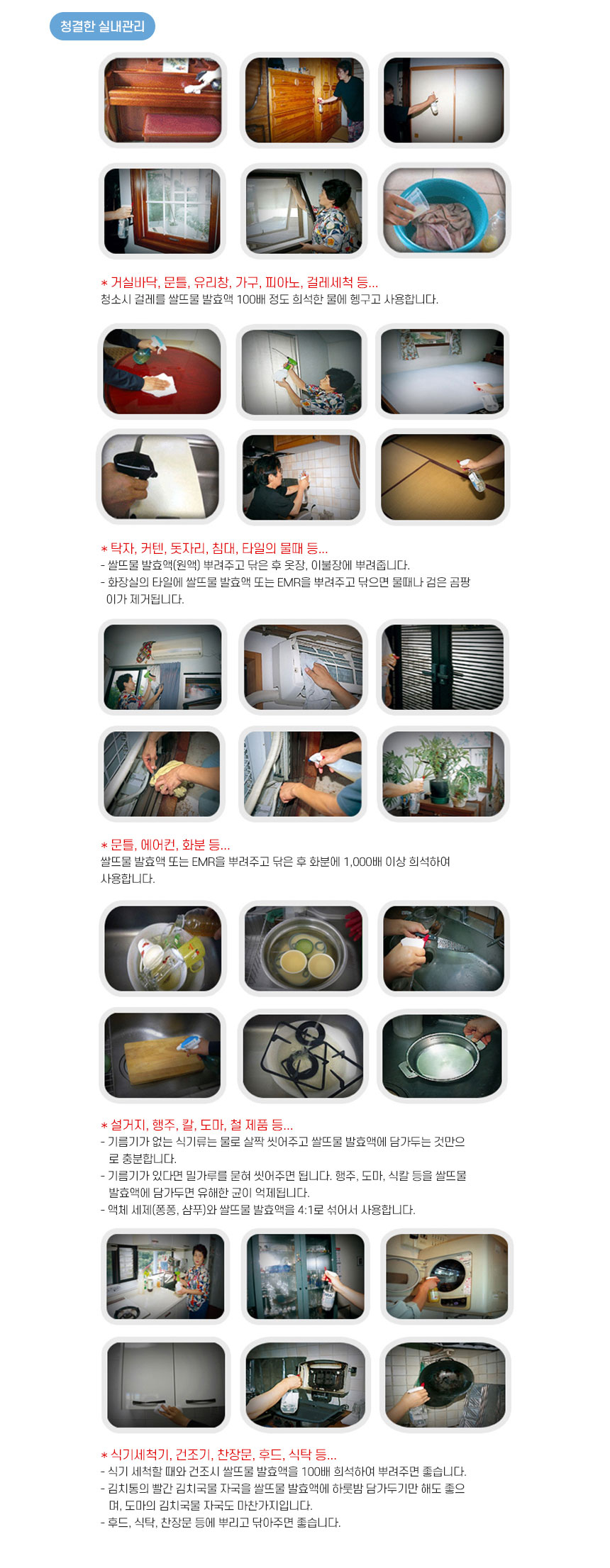 청결한 실내관리

* 거실바닥, 문틀, 유리창, 가구, 피아노, 걸레세척 등...
청소시 걸레를 쌀뜨물 발효액 100배 정도 희석한 물에 헹구고 사용합니다.

* 탁자, 커텐, 돗자리, 침대, 타일의 물때 등...
- 쌀뜨물 발효액(원액) 뿌려주고 닦은 후 옷장, 이불장에 뿌려줍니다.
- 화장실의 타일에 쌀뜨물 발효액 또는 EMR을 뿌려주고 닦으면 물때나 검은 곰팡이가 제거됩니다.

* 문틀, 에어컨, 화분 등...
쌀뜨물 발효액 또는 EMR을 뿌려주고 닦은 후 화분에 1,000배 이상 희석하여 사용합니다.

* 설거지, 행주, 칼, 도마, 철 제품 등...
- 기름기가 없는 식기류는 물로 살짝 씻어주고 쌀뜨물 발효액에 담가두는 것만으로 충분합니다.
- 기름기가 있다면 밀가루를 묻혀 씻어주면 됩니다. 행주, 도마, 식칼 등을 쌀뜨물 발효액에 담가두면 유해한 균이 억제됩니다.
- 액체 세제(퐁퐁, 샴푸)와 쌀뜨물 발효액을 4:1로 섞어서 사용합니다.

* 식기세척기, 건조기, 찬장문, 후드, 식탁 등...
- 식기 세척할 때와 건조시 쌀뜨물 발효액을 100배 희석하여 뿌려주면 좋습니다.
- 김치통의 빨간 김치국물 자국을 쌀뜨물 발효액에 하룻밤 담가두기만 해도 좋으며, 도마의 김치국물 자국도 마찬가지입니다.
- 후드, 식탁, 찬장문 등에 뿌리고 닦아주면 좋습니다.