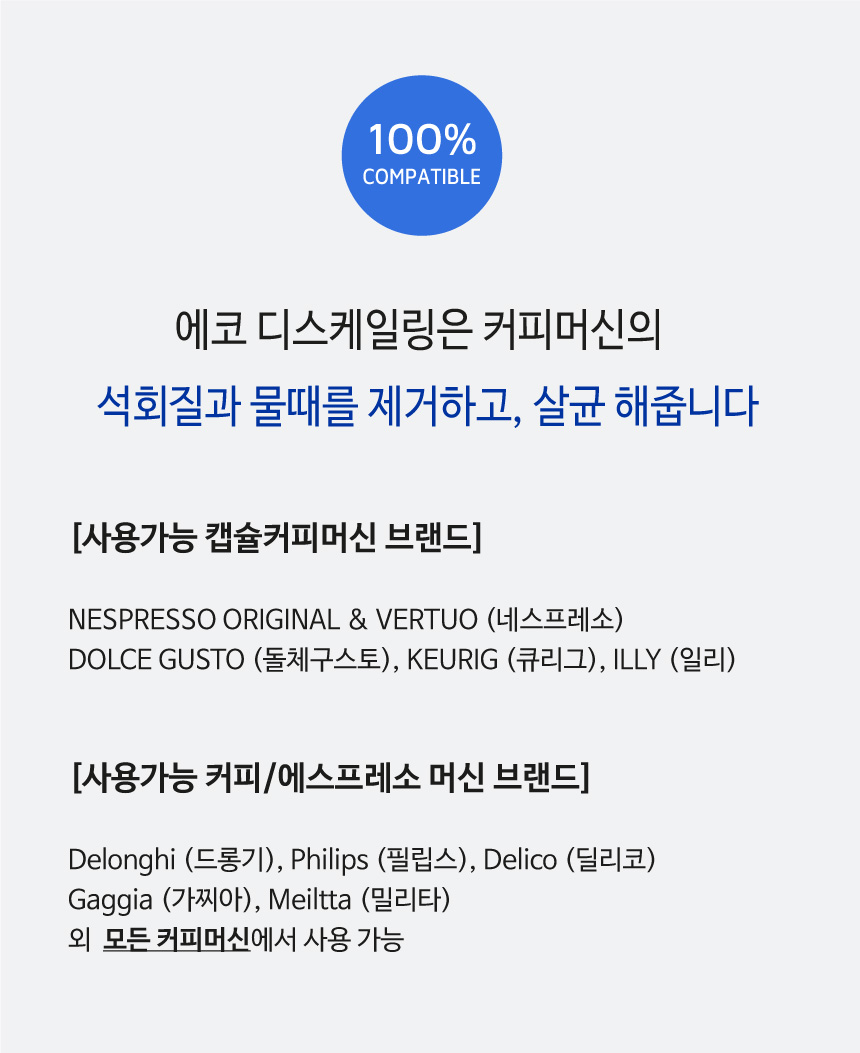 100%
COMPATIBLE

에코 디스케일링은 커피머신의
석회질과 물때를 제거하고, 살균 해줍니다

[사용가능 캡슐커피머신 브랜드]

NESPRESSO ORIGINAL & VERTUO (네스프레소)
DOLCE GUSTO (돌체구스토), KEURIG (큐리그), ILLY (일리)

[사용가능 커피/에스프레소 머신 브랜드]

Delonghi (드롱기), Philips (필립스), Delico (딜리코)
Gaggia (가찌아), Meiltta (밀리타)
외 모든 커피머신에서 사용 가능