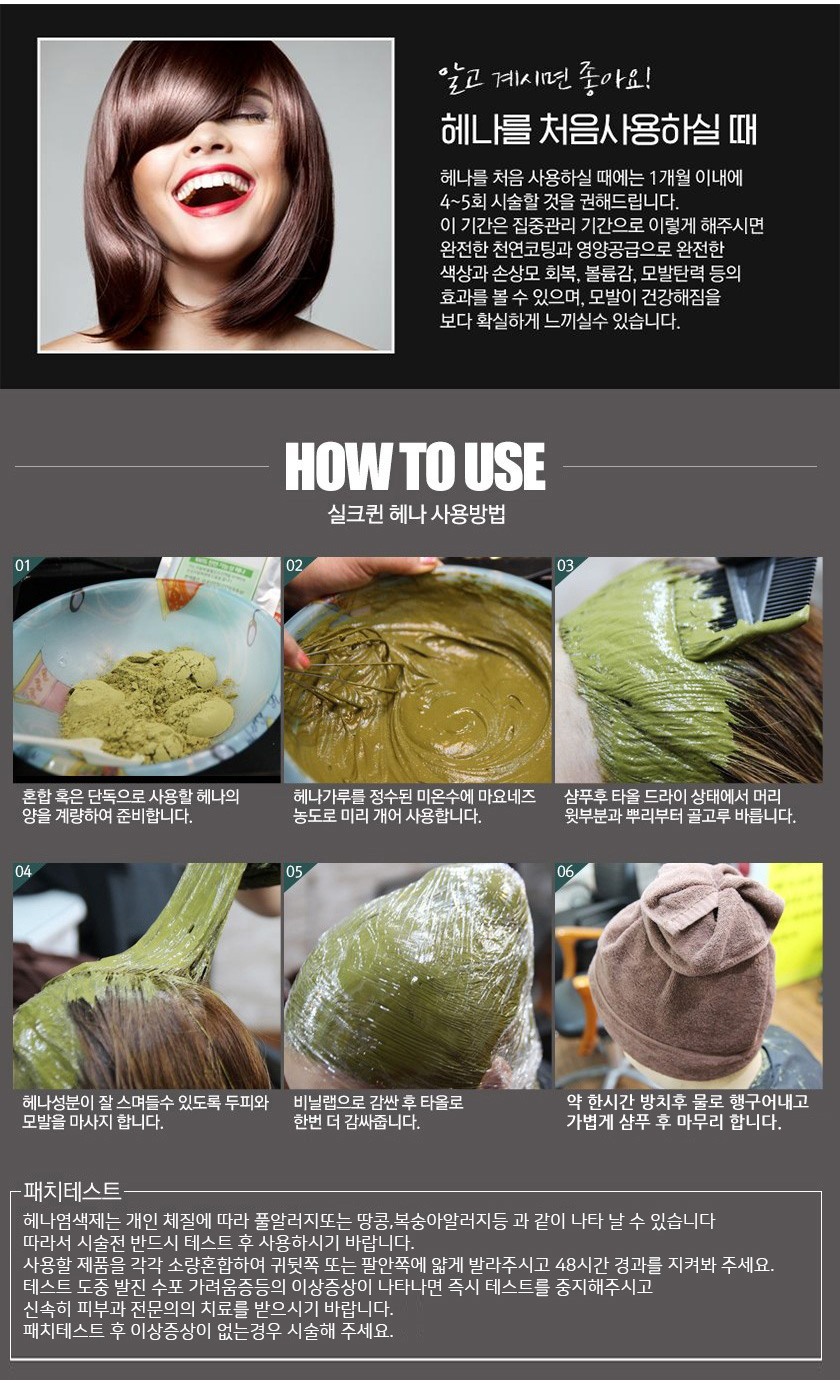 알고 계시면 좋아요!

헤나를 처음사용하실 때

헤나를 처음 사용하실 때에는 1개월 이내에 4~5회 시술할 것을 권해드립니다.
이 기간은 집중관리 기간으로 이렇게 해주시면 완전한 천연코팅과 영양공급으로 완전한 색상과 손상모 회복, 볼륨감, 모발탄력 등의 효과를 볼 수 있으며, 모발이 건강해짐을 보다 확실하게 느끼실수 있습니다.

HOW TO USE

실크퀸 헤나 사용방법

01
혼합 혹은 단독으로 사용할 헤나의 양을 계량하여 준비합니다.

02
헤나가루를 정수된 미온수에 마요네즈 농도로 미리 개어 사용합니다.

03
샴푸후 타올 드라이 상태에서 머리 윗부분과 뿌리부터 골고루 바릅니다.

04
헤나성분이 잘 스며들수 있도록 두피와 모발을 마사지 합니다.

05
비닐랩으로 감싼 후 타올로 한번 더 감싸줍니다.

06
약 한시간 방치후 물로 행구어내고 가볍게 샴푸 후 마무리 합니다.

패치테스트

헤나염색제는 개인 체질에 따라 풀알러지또는 땅콩,복숭아알러지등 과 같이 나타 날 수 있습니다
따라서 시술전 반드시 테스트 후 사용하시기 바랍니다.
사용할 제품을 각각 소량혼합하여 귀뒷쪽 또는 팔안쪽에 얇게 발라주시고 48시간 경과를 지켜봐 주세요.
테스트 도중 발진 수포 가려움증등의 이상증상이 나타나면 즉시 테스트를 중지해주시고
신속히 피부과 전문의의 치료를 받으시기 바랍니다.
패치테스트 후 이상증상이 없는경우 시술해 주세요.