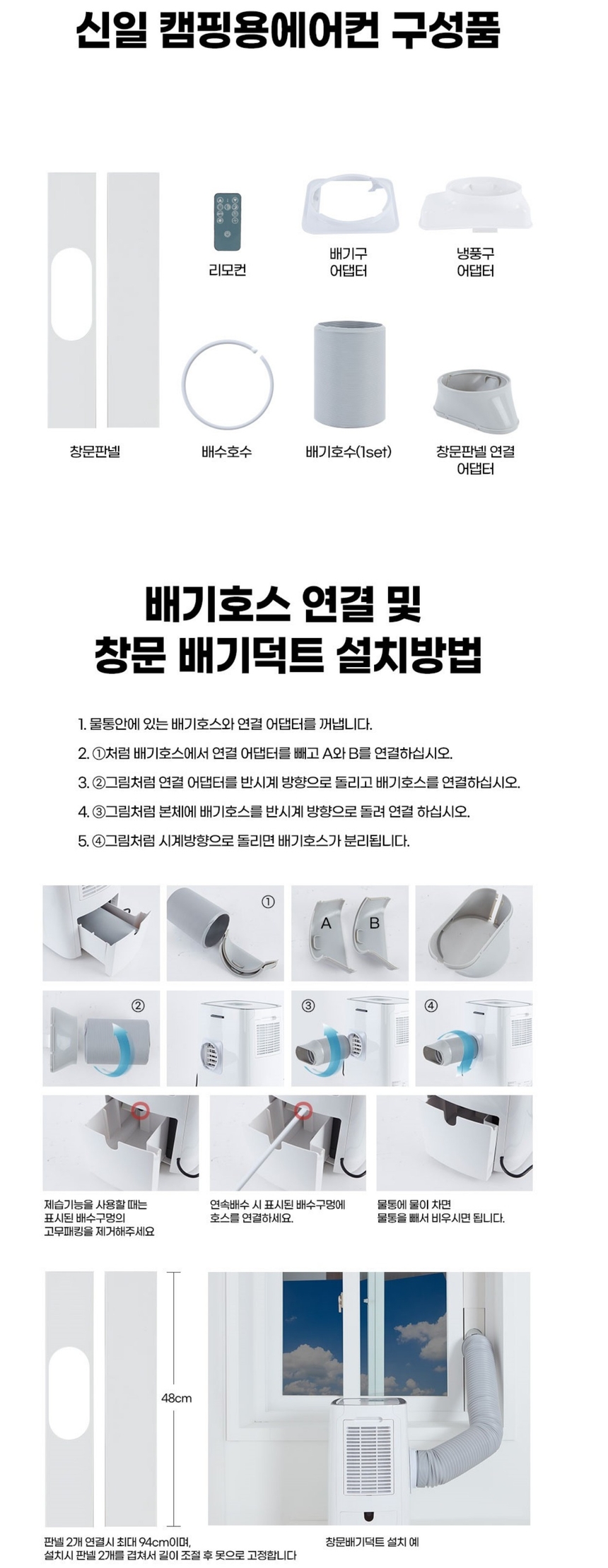 신일 캠핑용에어컨 구성품

리모컨

배기구
어댑터

냉풍구
어댑터

창문판넬

배수호수

배기호수(1set)

창문판넬 연결
어댑터

배기호스 연결 및
창문 배기덕트 설치방법

1. 물통안에 있는 배기호스와 연결 어댑터를 꺼냅니다.
2. ①처럼 배기호스에서 연결 어댑터를 빼고 A와 B를 연결하십시오.
3. ②그림처럼 연결 어댑터를 반시계 방향으로 돌리고 배기호스를 연결하십시오.
4. ③그림처럼 본체에 배기호스를 반시계 방향으로 돌려 연결 하십시오.
5. ④그림처럼 시계방향으로 돌리면 배기호스가 분리됩니다.

①

A

B

②

③

④

제습기능을 사용할 때는
표시된 배수구멍의
고무패킹을 제거해주세요

연속배수 시 표시된 배수구멍에
호스를 연결하세요.

물통에 물이 차면
물통을 빼서 비우시면 됩니다.

48cm

판넬 2개 연결시 최대 94cm이며,
설치시 판넬 2개를 겹쳐서 길이 조절 후 못으로 고정합니다

창문배기덕트 설치 예