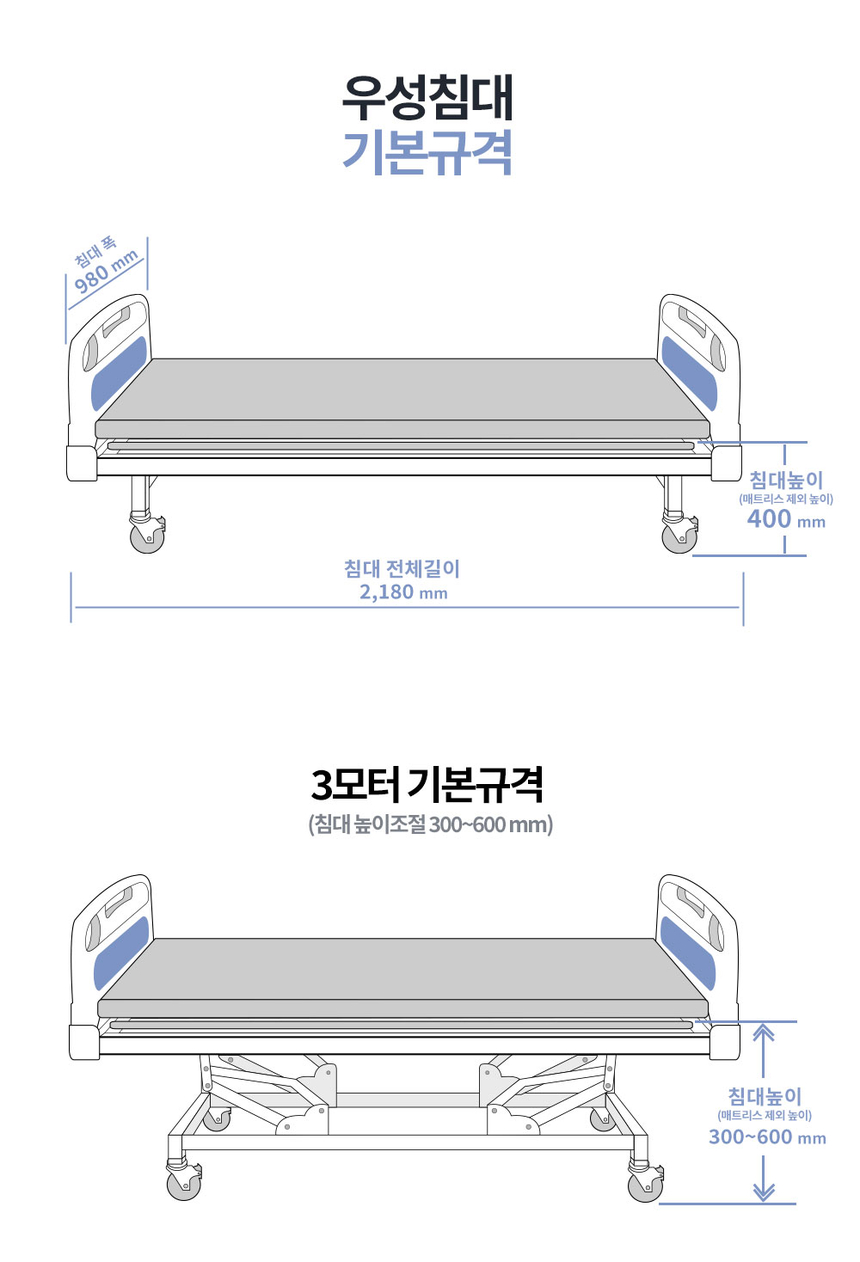 우성침대
기본규격

침대 폭
980 mm

침대높이
(매트리스 제외 높이)
400 mm

침대 전체길이
2,180 mm

3모터 기본규격
(침대 높이조절 300~600 mm)

침대높이
(매트리스 제외 높이)
300~600 mm