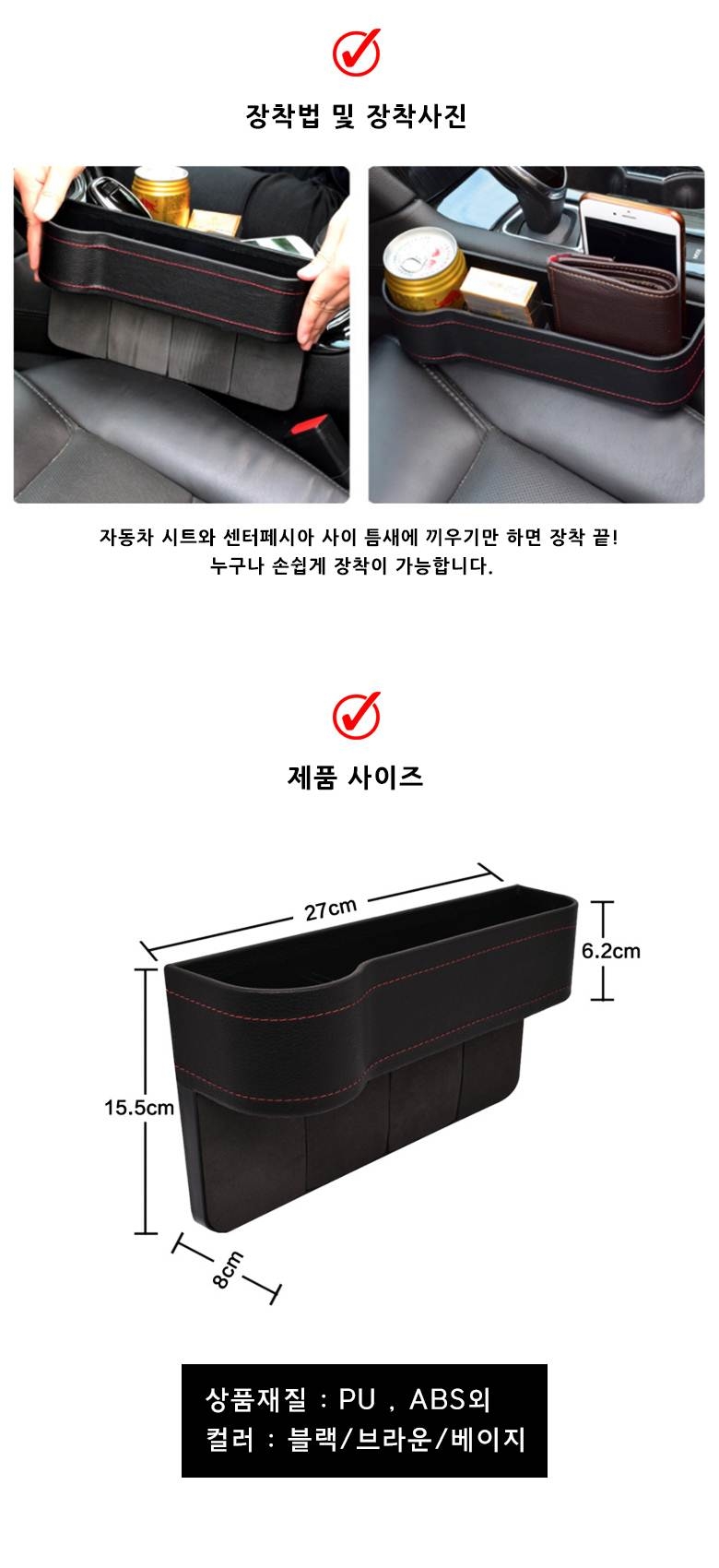 장착법 및 장착사진

자동차 시트와 센터페시아 사이 틈새에 끼우기만 하면 장착 끝!
누구나 손쉽게 장착이 가능합니다.

제품 사이즈

27cm
6.2cm
15.5cm
8cm

상품재질 : PU , ABS외
컬러 : 블랙/브라운/베이지