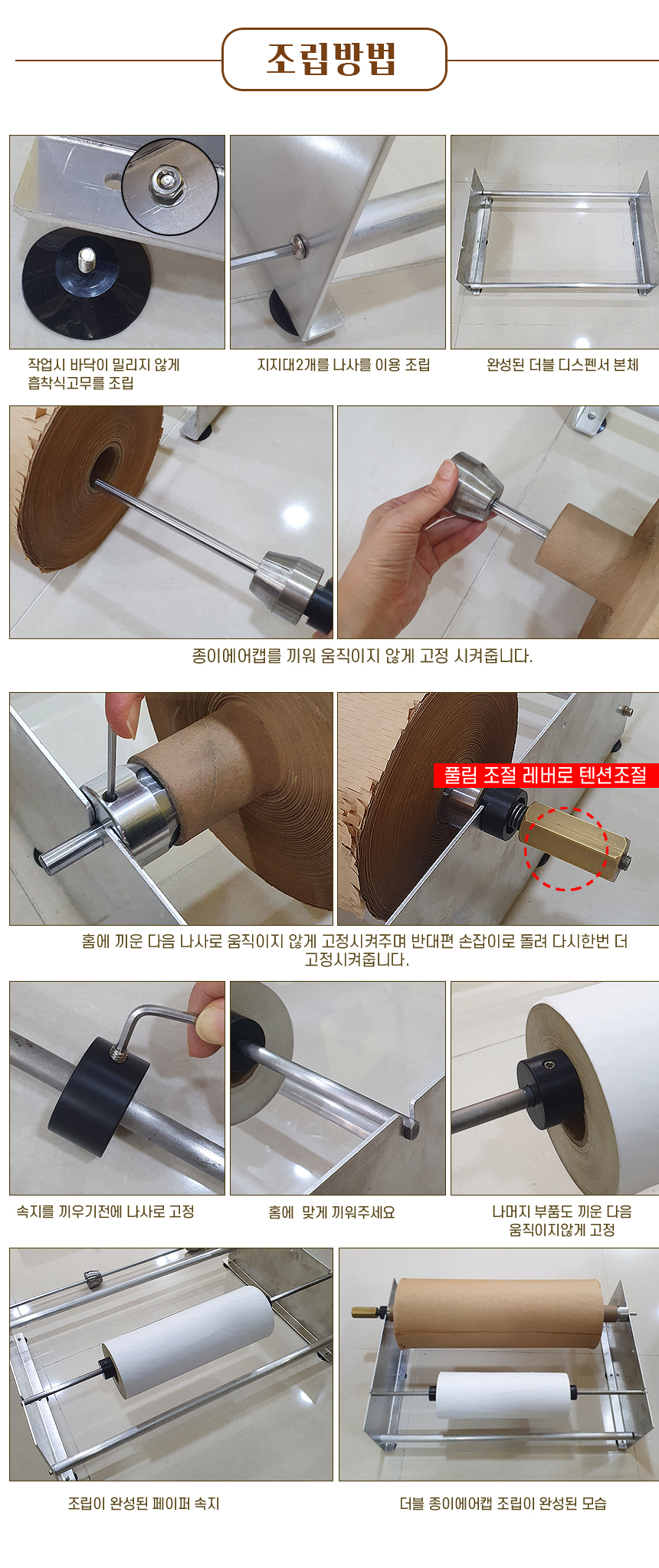 조립방법

작업시 바닥이 밀리지 않게 흡착식고무를 조립

지지대2개를 나사를 이용 조립

완성된 더블 디스펜서 본체

종이에어캡를 끼워 움직이지 않게 고정 시켜줍니다.

풀림 조절 레버로 텐션조절

홈에 끼운 다음 나사로 움직이지 않게 고정시켜주며 반대편 손잡이로 돌려 다시한번 더 고정시켜줍니다.

속지를 끼우기전에 나사로 고정

홈에 맞게 끼워주세요

나머지 부품도 끼운 다음 움직이지않게 고정

조립이 완성된 페이퍼 속지

더블 종이에어캡 조립이 완성된 모습