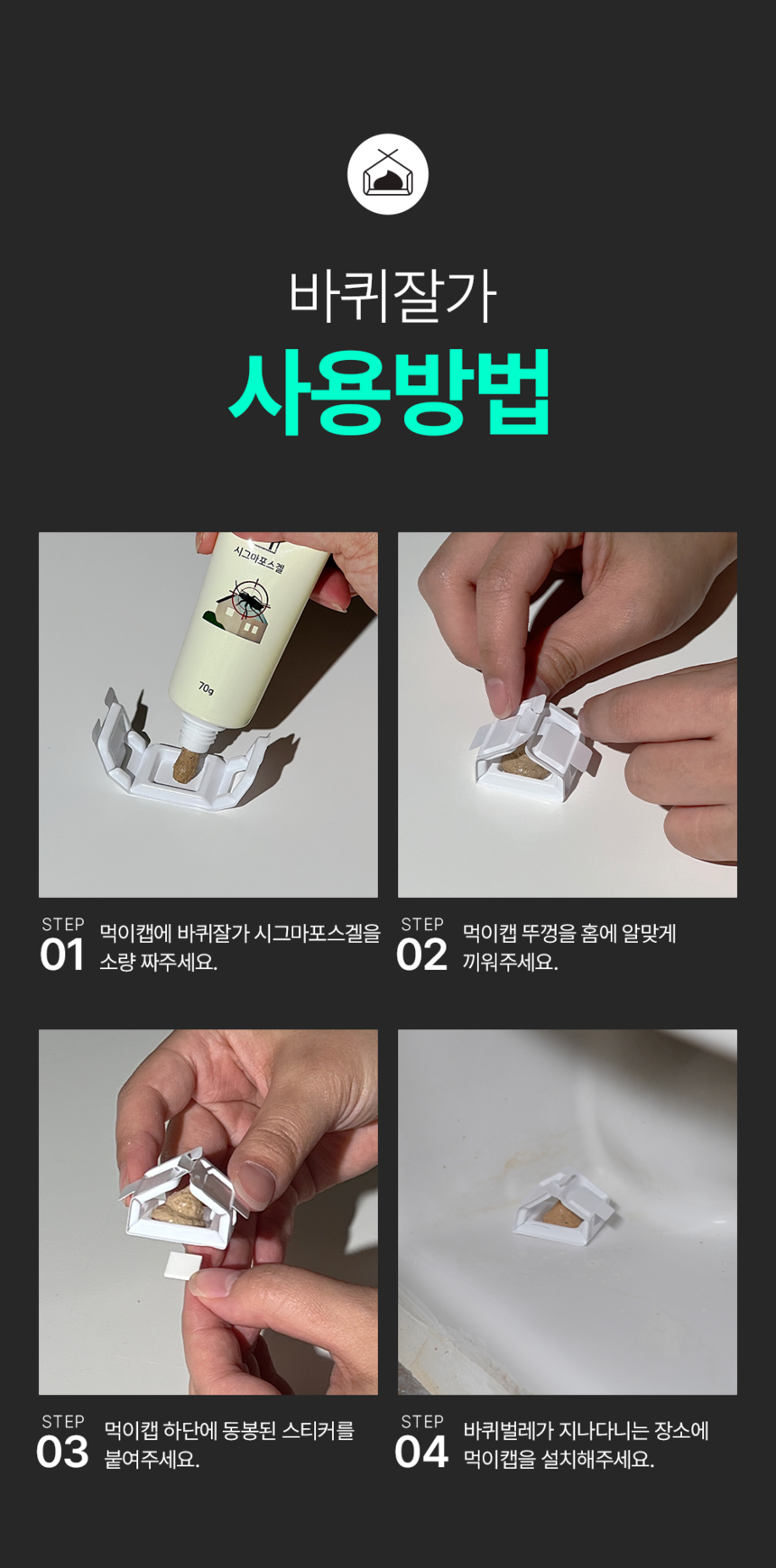 바퀴잘가
사용방법

시그마포스겔
70g

STEP 01 먹이캡에 바퀴잘가 시그마포스겔을 소량 짜주세요.

STEP 02 먹이캡 뚜껑을 홈에 알맞게 끼워주세요.

STEP 03 먹이캡 하단에 동봉된 스티커를 붙여주세요.

STEP 04 바퀴벌레가 지나다니는 장소에 먹이캡을 설치해주세요.