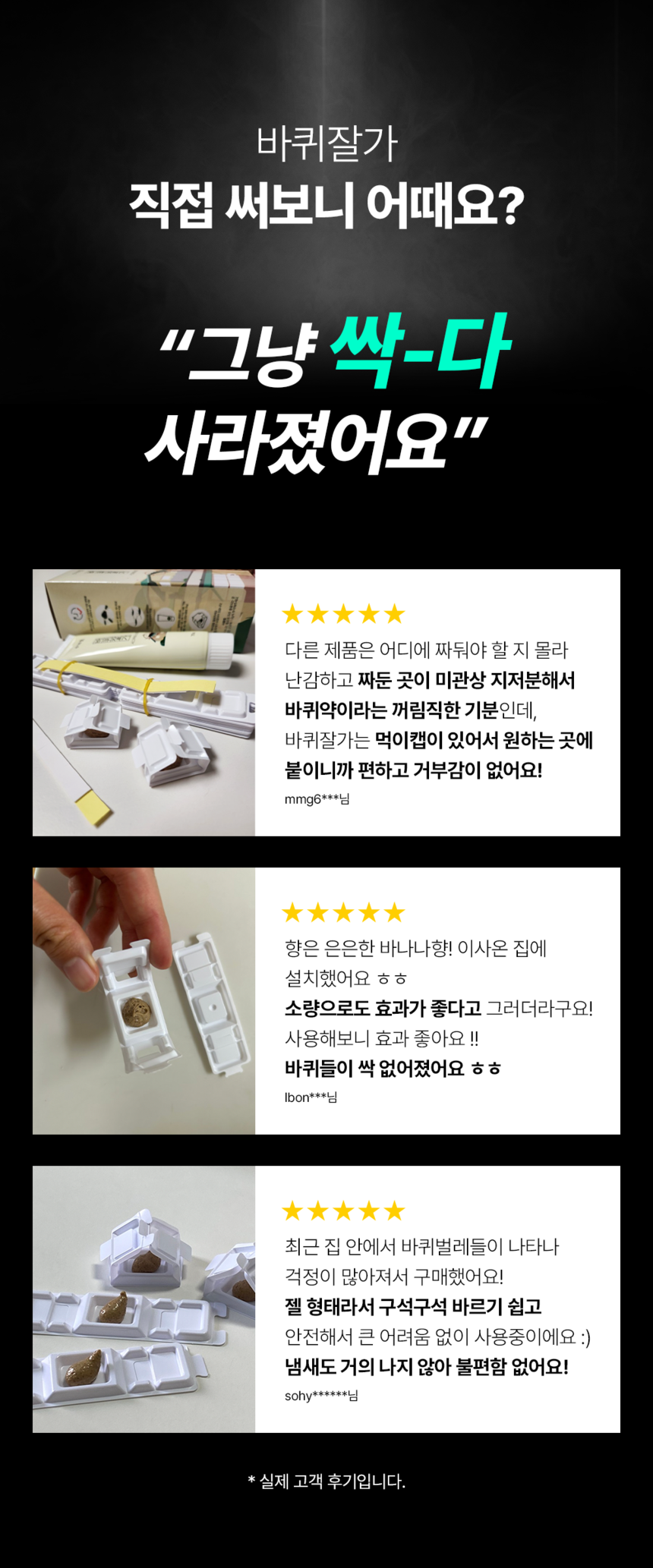 바퀴잘가
직접 써보니 어때요?

“그냥 싹-다
사라졌어요”

★★★★★
다른 제품은 어디에 짜둬야 할 지 몰라 난감하고 짜둔 곳이 미관상 지저분해서 바퀴약이라는 꺼림직한 기분인데, 바퀴잘가는 먹이캡이 있어서 원하는 곳에 붙이니까 편하고 거부감이 없어요!
mmg6***님

★★★★★
향은 은은한 바나나향! 이사온 집에 설치했어요 ㅎㅎ
소량으로도 효과가 좋다고 그러더라구요!
사용해보니 효과 좋아요 !!
바퀴들이 싹 없어졌어요 ㅎㅎ
lbon***님

★★★★★
최근 집 안에서 바퀴벌레들이 나타나 걱정이 많아져서 구매했어요!
젤 형태라서 구석구석 바르기 쉽고 안전해서 큰 어려움 없이 사용중이에요 :)
냄새도 거의 나지 않아 불편함 없어요!
sohy******님

* 실제 고객 후기입니다.