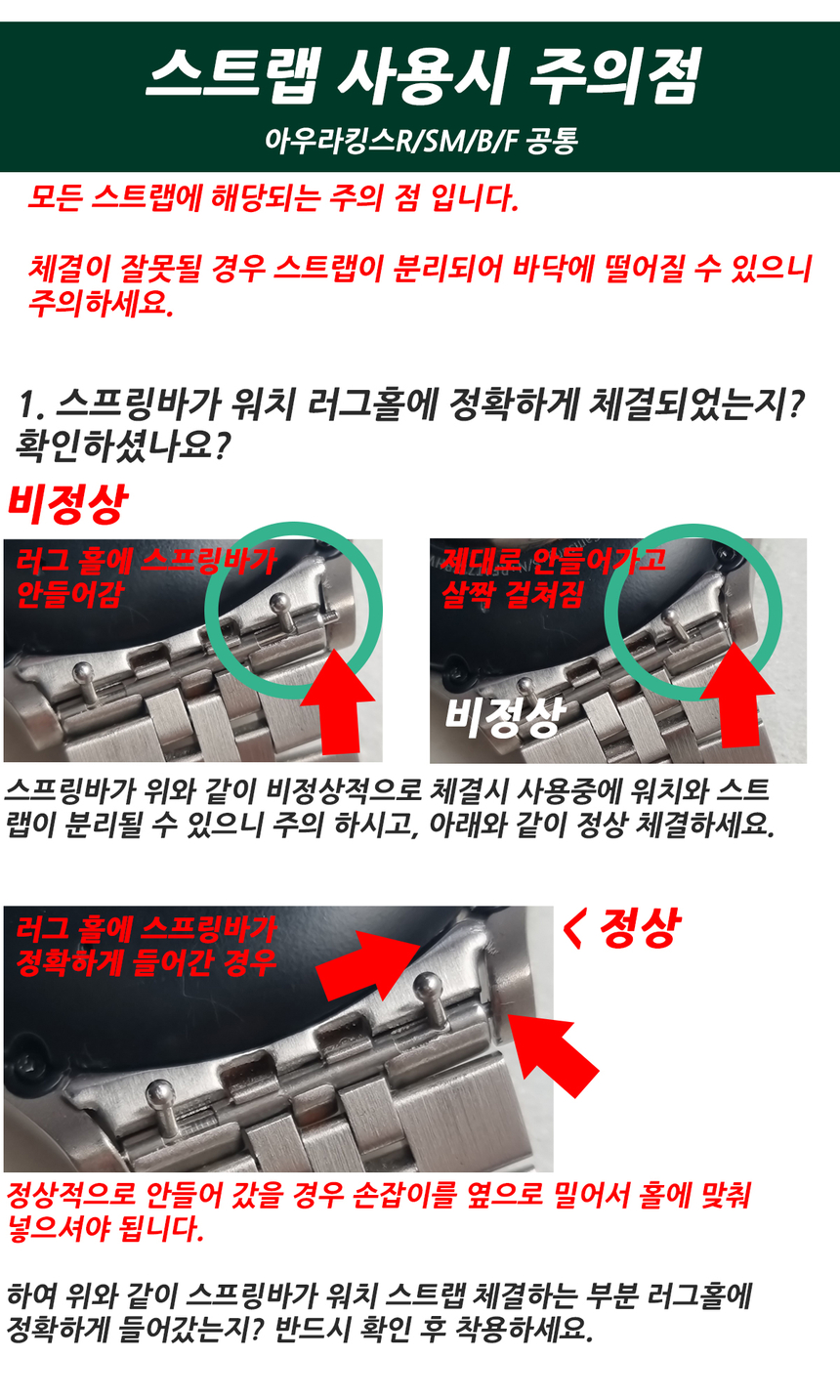 스트랩 사용시 주의점

아우라킹스R/SM/B/F 공통

모든 스트랩에 해당되는 주의 점 입니다.

체결이 잘못될 경우 스트랩이 분리되어 바닥에 떨어질 수 있으니 주의하세요.

1. 스프링바가 워치 러그홀에 정확하게 체결되었는지? 확인하셨나요?

비정상

러그 홀에 스프링바가 안들어감

제대로 안들어가고 살짝 걸쳐짐

비정상

스프링바가 위와 같이 비정상적으로 체결시 사용중에 워치와 스트랩이 분리될 수 있으니 주의 하시고, 아래와 같이 정상 체결하세요.

러그 홀에 스프링바가 정확하게 들어간 경우

< 정상

정상적으로 안들어 갔을 경우 손잡이를 옆으로 밀어서 홀에 맞춰 넣으셔야 됩니다.

하여 위와 같이 스프링바가 워치 스트랩 체결하는 부분 러그홀에 정확하게 들어갔는지? 반드시 확인 후 착용하세요.