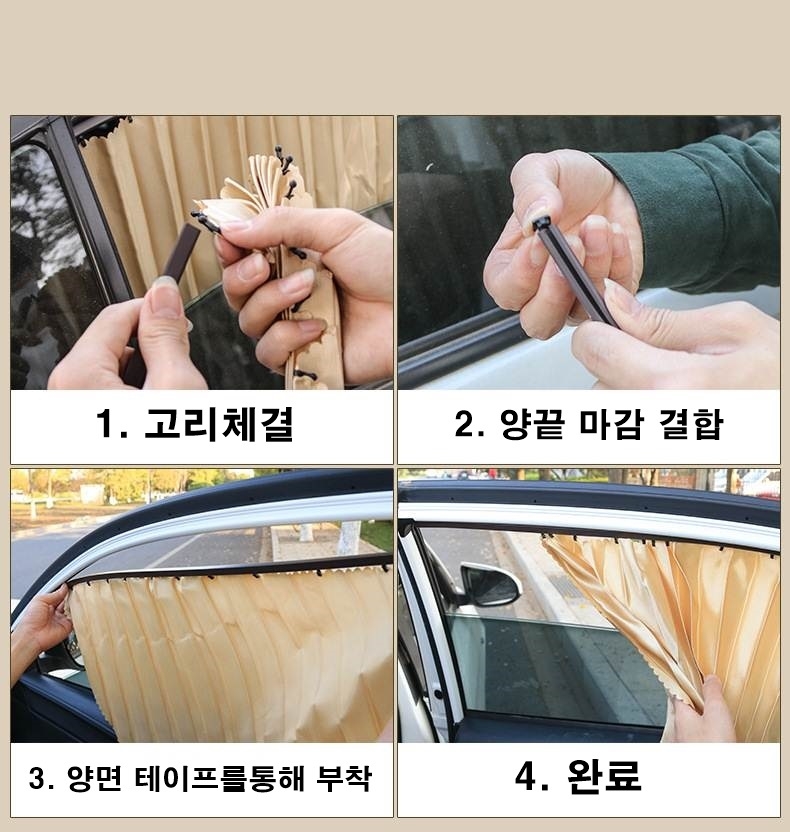 1. 고리체결

2. 양끝 마감 결합

3. 양면 테이프를통해 부착

4. 완료