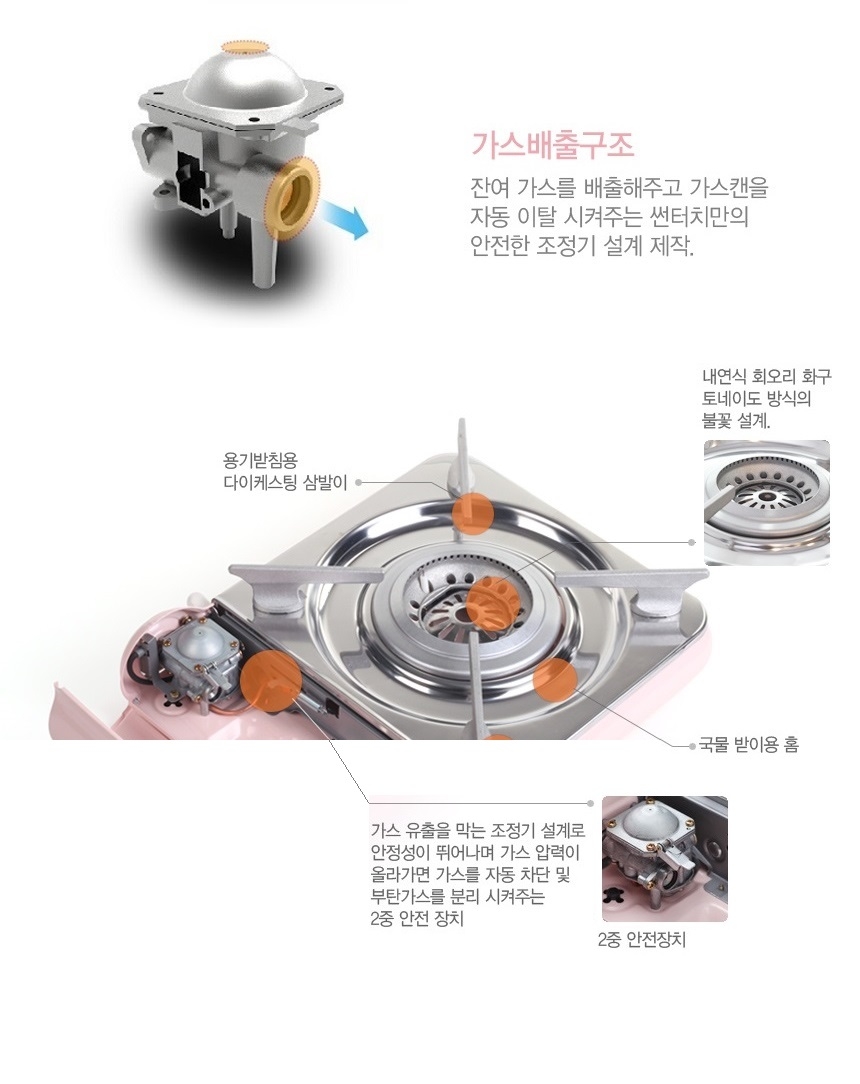 가스배출구조

잔여 가스를 배출해주고 가스캔을 자동 이탈 시켜주는 썬터치만의 안전한 조정기 설계 제작.

내연식 회오리 화구 토네이도 방식의 불꽃 설계.

용기받침용 다이케스팅 삼발이

국물 받이용 홈

가스 유출을 막는 조정기 설계로 안정성이 뛰어나며 가스 압력이 올라가면 가스를 자동 차단 및 부탄가스를 분리 시켜주는 2중 안전 장치

2중 안전장치