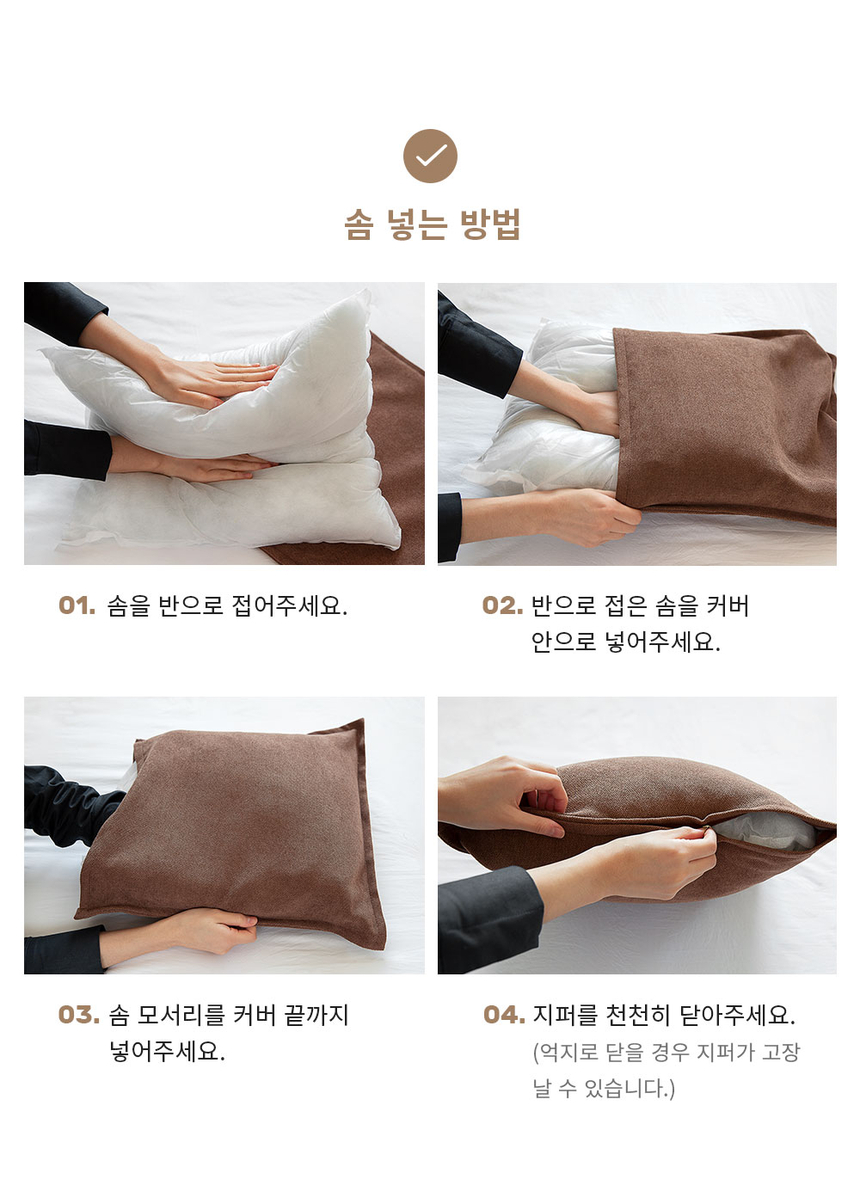 솜 넣는 방법

01. 솜을 반으로 접어주세요.

02. 반으로 접은 솜을 커버 안으로 넣어주세요.

03. 솜 모서리를 커버 끝까지 넣어주세요.

04. 지퍼를 천천히 닫아주세요.
(억지로 닫을 경우 지퍼가 고장 날 수 있습니다.)