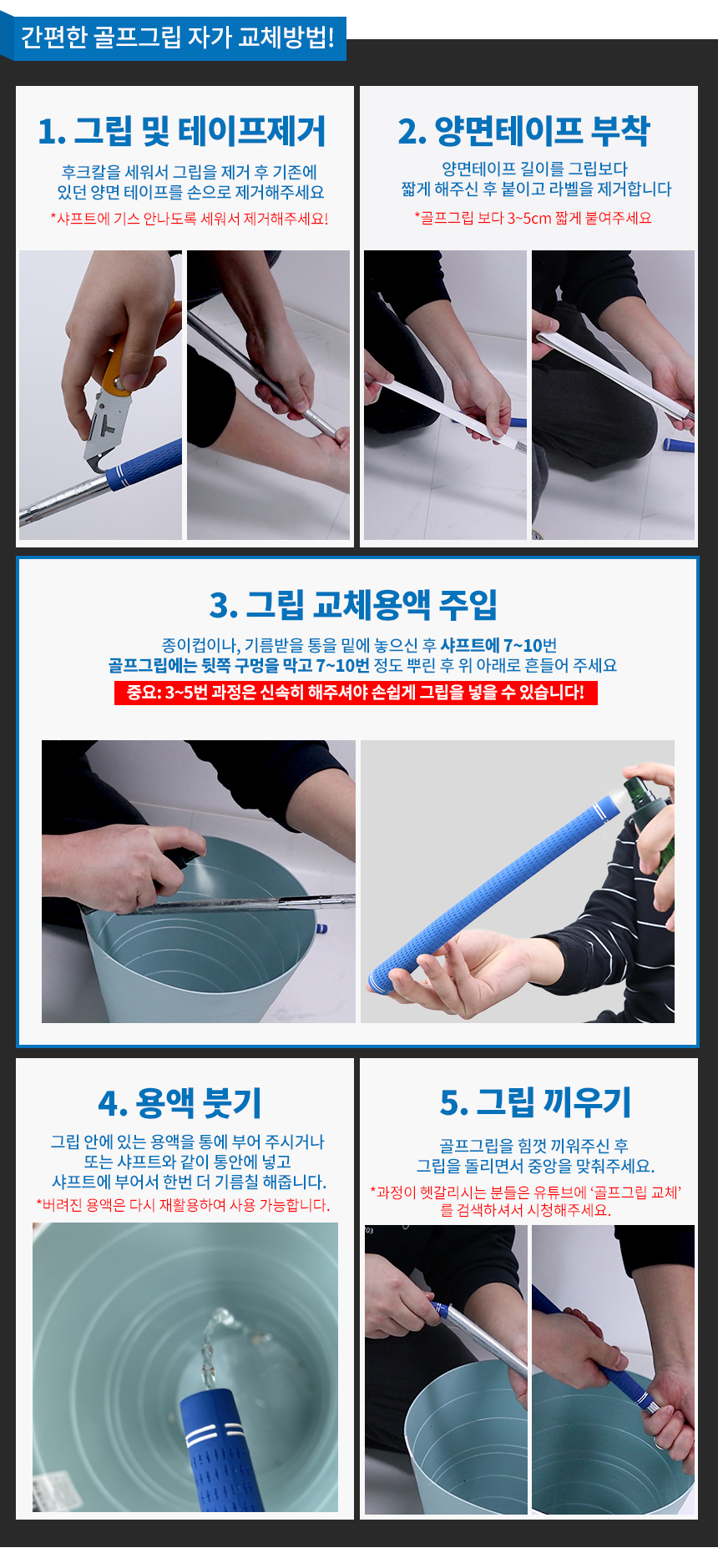 간편한 골프그립 자가 교체방법!

1. 그립 및 테이프제거

후크칼을 세워서 그립을 제거 후 기존에 있던 양면 테이프를 손으로 제거해주세요

*샤프트에 기스 안나도록 세워서 제거해주세요!

2. 양면테이프 부착

양면테이프 길이를 그립보다 짧게 해주신 후 붙이고 라벨을 제거합니다

*골프그립 보다 3~5cm 짧게 붙여주세요

3. 그립 교체용액 주입

종이컵이나, 기름받을 통을 밑에 놓으신 후 샤프트에 7~10번 골프그립에는 뒷쪽 구멍을 막고 7~10번 정도 뿌린 후 위 아래로 흔들어 주세요

중요: 3~5번 과정은 신속히 해주셔야 손쉽게 그립을 넣을 수 있습니다!

4. 용액 붓기

그립 안에 있는 용액을 통에 부어 주시거나 또는 샤프트와 같이 통안에 넣고 샤프트에 부어서 한번 더 기름칠 해줍니다.

*버려진 용액은 다시 재활용하여 사용 가능합니다.

5. 그립 끼우기

골프그립을 힘껏 끼워주신 후 그립을 돌리면서 중앙을 맞춰주세요.

*과정이 헷갈리시는 분들은 유튜브에 '골프그립 교체'를 검색하셔서 시청해주세요.