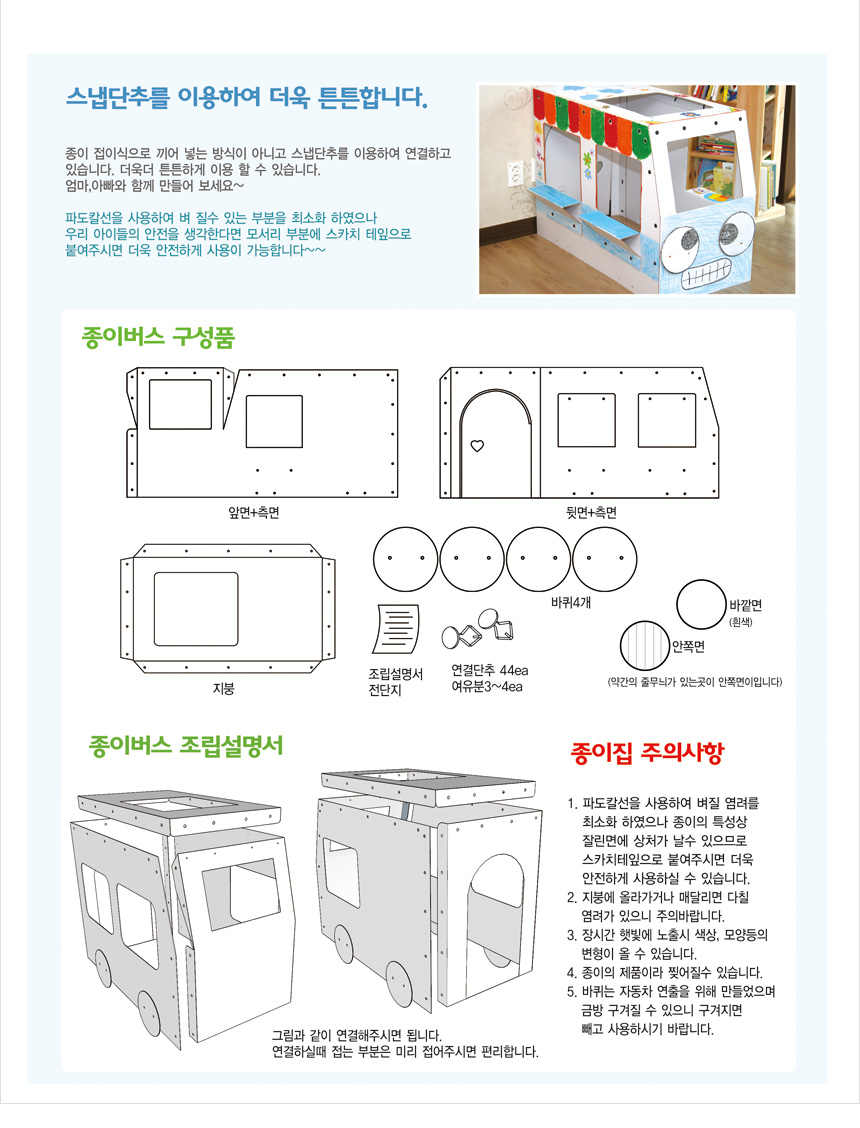 스냅단추를 이용하여 더욱 튼튼합니다.

종이 접이식으로 끼어 넣는 방식이 아니고 스냅단추를 이용하여 연결하고 있습니다. 더욱더 튼튼하게 이용 할 수 있습니다.
엄마,아빠와 함께 만들어 보세요~

파도칼선을 사용하여 벼 질수 있는 부분을 최소화 하였으나 우리 아이들의 안전을 생각한다면 모서리 부분에 스카치 테잎으로 붙여주시면 더욱 안전하게 사용이 가능합니다~~

종이버스 구성품

앞면+측면

뒷면+측면

지붕

조립설명서
전단지

연결단추 44ea
여유분3~4ea

바퀴4개

바깥면
(흰색)

안쪽면

(약간의 줄무늬가 있는곳이 안쪽면이입니다)

종이버스 조립설명서

그림과 같이 연결해주시면 됩니다.
연결하실때 접는 부분은 미리 접어주시면 편리합니다.

종이집 주의사항

1. 파도칼선을 사용하여 벼질 염려를 최소화 하였으나 종이의 특성상 잘린면에 상처가 날수 있으므로 스카치테잎으로 붙여주시면 더욱 안전하게 사용하실 수 있습니다.
2. 지붕에 올라가거나 매달리면 다칠 염려가 있으니 주의바랍니다.
3. 장시간 햇빛에 노출시 색상, 모양등의 변형이 올 수 있습니다.
4. 종이의 제품이라 찢어질수 있습니다.
5. 바퀴는 자동차 연출을 위해 만들었으며 금방 구겨질 수 있으니 구겨지면 빼고 사용하시기 바랍니다.