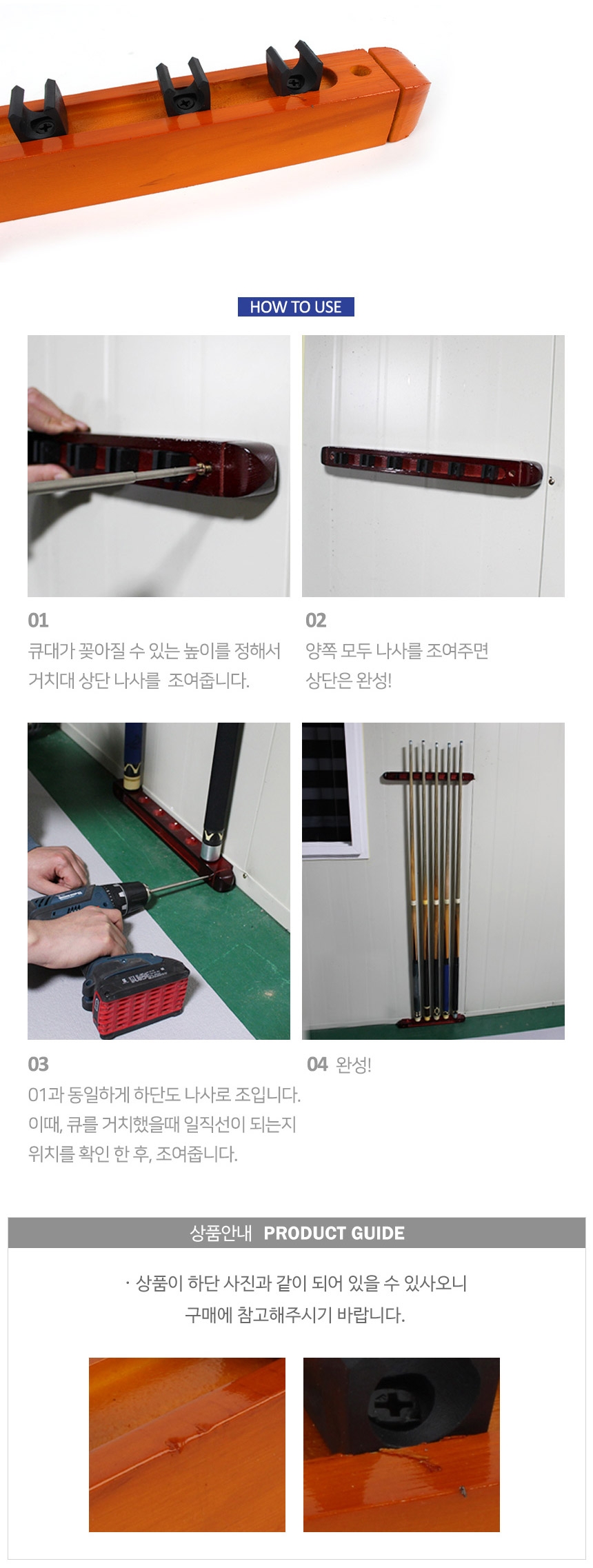 HOW TO USE

01
큐대가 꽂아질 수 있는 높이를 정해서 거치대 상단 나사를 조여줍니다.

02
양쪽 모두 나사를 조여주면 상단은 완성!

03
01과 동일하게 하단도 나사로 조입니다. 이때, 큐를 거치했을때 일직선이 되는지 위치를 확인 한 후, 조여줍니다.

04 완성!

상품안내 PRODUCT GUIDE

· 상품이 하단 사진과 같이 되어 있을 수 있사오니 구매에 참고해주시기 바랍니다.