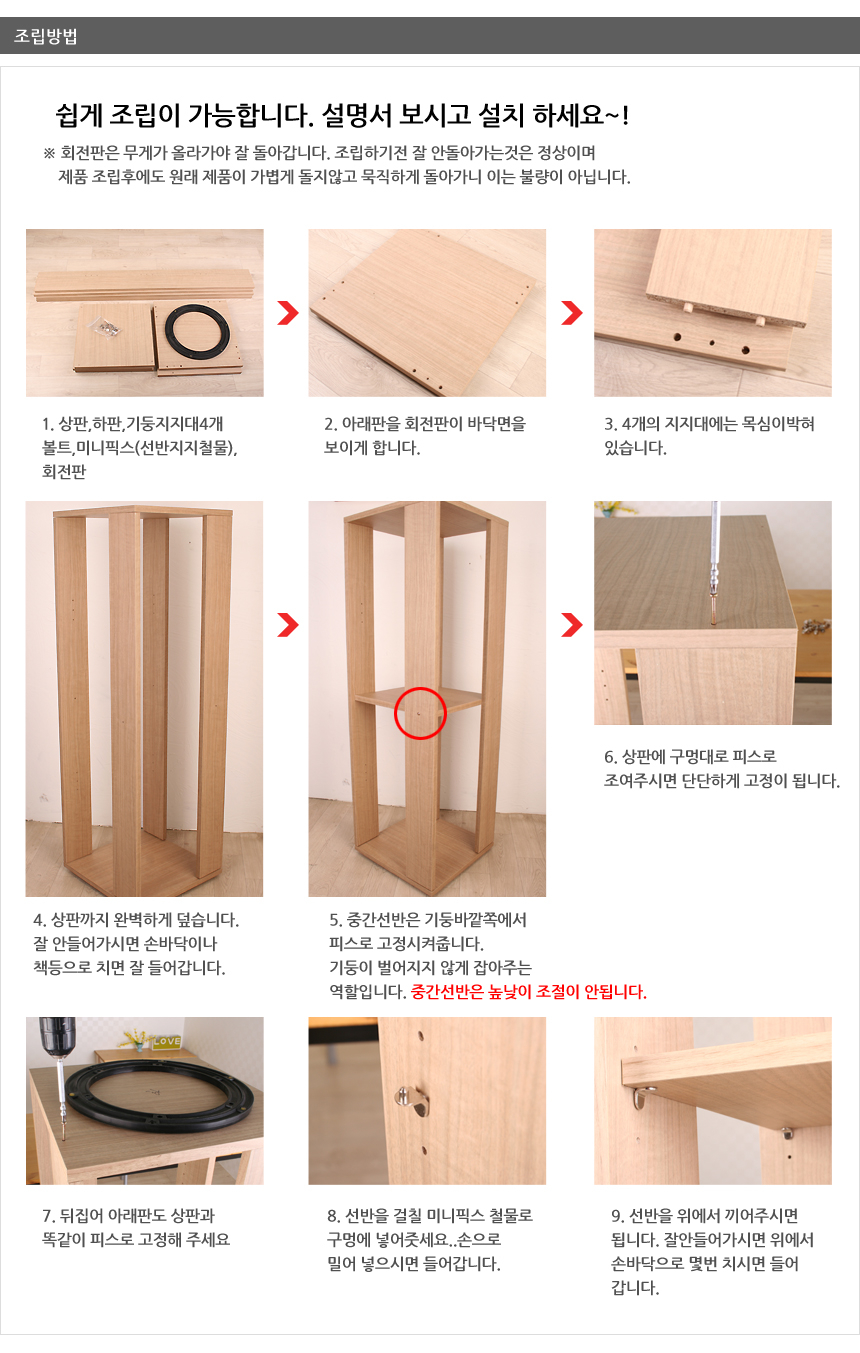 조립방법

쉽게 조립이 가능합니다. 설명서 보시고 설치 하세요~!

※ 회전판은 무게가 올라가야 잘 돌아갑니다. 조립하기전 잘 안돌아가는것은 정상이며 제품 조립후에도 원래 제품이 가볍게 돌지않고 묵직하게 돌아가니 이는 불량이 아닙니다.

1. 상판,하판,기둥지지대4개 볼트,미니픽스(선반지지철물), 회전판

2. 아래판을 회전판이 바닥면을 보이게 합니다.

3. 4개의 지지대에는 목심이박혀 있습니다.

4. 상판까지 완벽하게 덮습니다. 잘 안들어가시면 손바닥이나 책등으로 치면 잘 들어갑니다.

5. 중간선반은 기둥바깥쪽에서 피스로 고정시켜줍니다. 기둥이 벌어지지 않게 잡아주는 역할입니다. 중간선반은 높낮이 조절이 안됩니다.

6. 상판에 구멍대로 피스로 조여주시면 단단하게 고정이 됩니다.

LOVE

7. 뒤집어 아래판도 상판과 똑같이 피스로 고정해 주세요

8. 선반을 걸칠 미니픽스 철물로 구멍에 넣어줏세요..손으로 밀어 넣으시면 들어갑니다.

9. 선반을 위에서 끼어주시면 됩니다. 잘안들어가시면 위에서 손바닥으로 몇번 치시면 들어 갑니다.