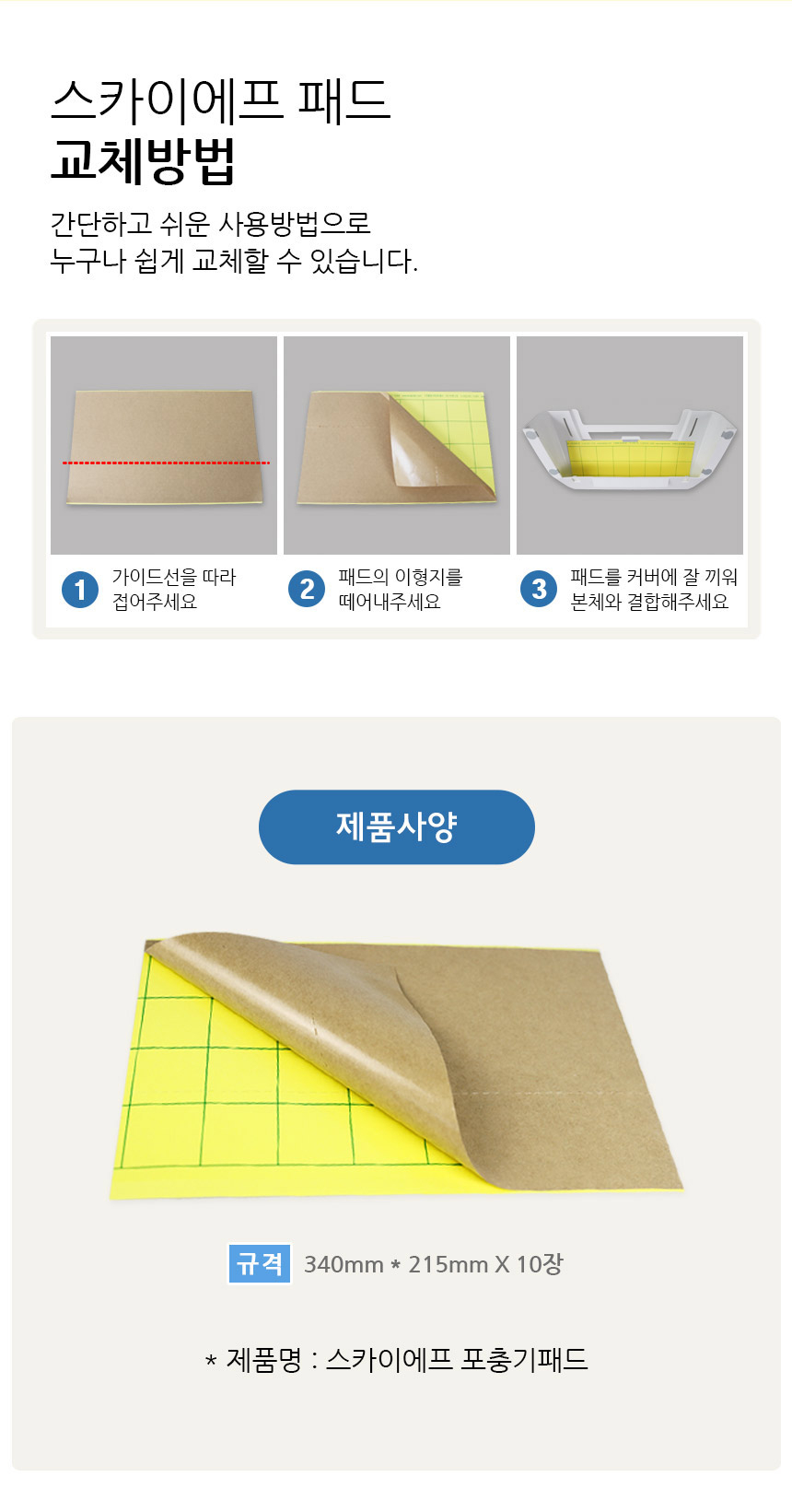 스카이에프 패드
교체방법

간단하고 쉬운 사용방법으로
누구나 쉽게 교체할 수 있습니다.

1 가이드선을 따라 접어주세요

2 패드의 이형지를 떼어내주세요

3 패드를 커버에 잘 끼워 본체와 결합해주세요

제품사양

규격 340mm * 215mm X 10장

* 제품명 : 스카이에프 포충기패드