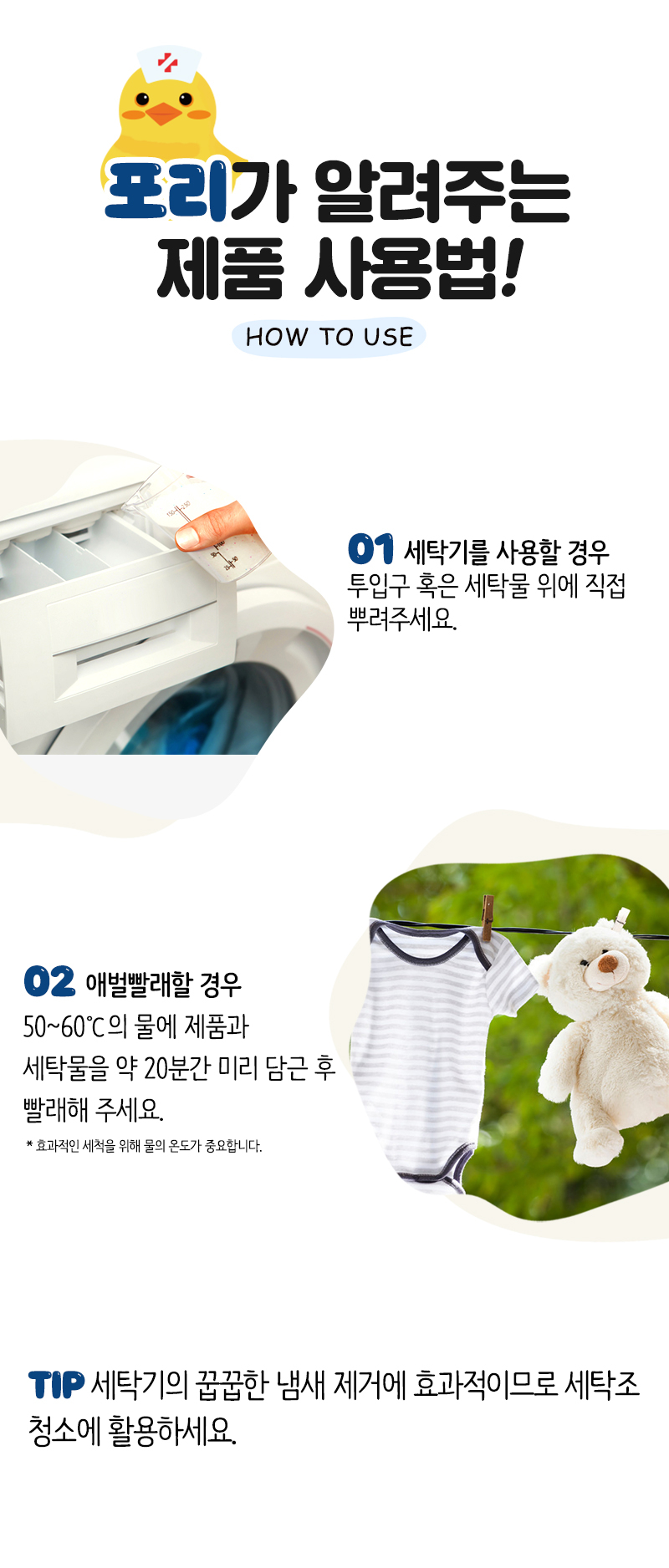 포리가 알려주는 제품 사용법!

HOW TO USE

01 세탁기를 사용할 경우
투입구 혹은 세탁물 위에 직접 뿌려주세요.

02 애벌빨래할 경우
50~60℃의 물에 제품과 세탁물을 약 20분간 미리 담근 후 빨래해 주세요.
* 효과적인 세척을 위해 물의 온도가 중요합니다.

TIP 세탁기의 꿉꿉한 냄새 제거에 효과적이므로 세탁조 청소에 활용하세요.