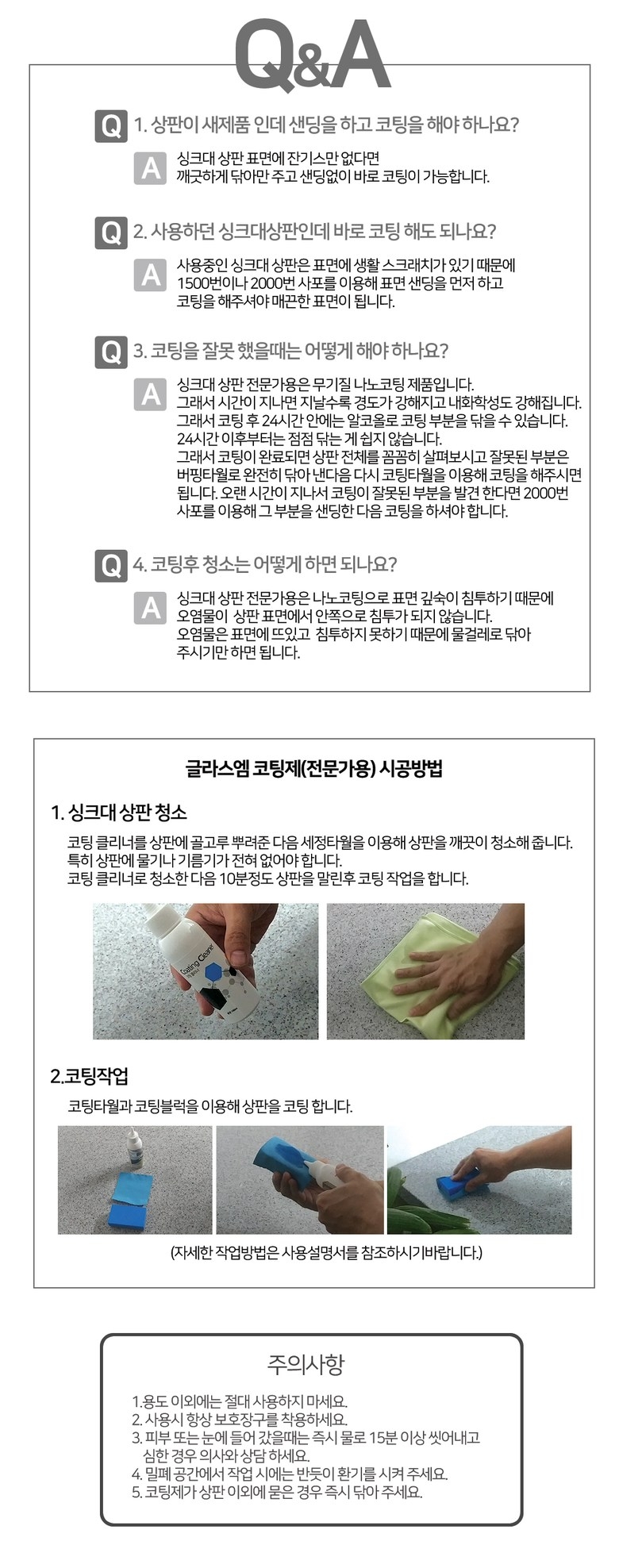 Q&A

Q 1. 상판이 새제품 인데 샌딩을 하고 코팅을 해야 하나요?

A 싱크대 상판 표면에 잔기스만 없다면 깨긋하게 닦아만 주고 샌딩없이 바로 코팅이 가능합니다.

Q 2. 사용하던 싱크대상판인데 바로 코팅 해도 되나요?

A 사용중인 싱크대 상판은 표면에 생활 스크래치가 있기 때문에 1500번이나 2000번 사포를 이용해 표면 샌딩을 먼저 하고 코팅을 해주셔야 매끈한 표면이 됩니다.

Q 3. 코팅을 잘못 했을때는 어떻게 해야 하나요?

A 싱크대 상판 전문가용은 무기질 나노코팅 제품입니다. 그래서 시간이 지나면 지날수록 경도가 강해지고 내화학성도 강해집니다. 그래서 코팅 후 24시간 안에는 알코올로 코팅 부분을 닦을 수 있습니다. 24시간 이후부터는 점점 닦는 게 쉽지 않습니다. 그래서 코팅이 완료되면 상판 전체를 꼼꼼히 살펴보시고 잘못된 부분은 버핑타월로 완전히 닦아 낸다음 다시 코팅타월을 이용해 코팅을 해주시면 됩니다. 오랜 시간이 지나서 코팅이 잘못된 부분을 발견 한다면 2000번 사포를 이용해 그 부분을 샌딩한 다음 코팅을 하셔야 합니다.

Q 4. 코팅후 청소는 어떻게 하면 되나요?

A 싱크대 상판 전문가용은 나노코팅으로 표면 깊숙이 침투하기 때문에 오염물이 상판 표면에서 안쪽으로 침투가 되지 않습니다. 오염물은 표면에 뜨있고 침투하지 못하기 때문에 물걸레로 닦아 주시기만 하면 됩니다.

글라스엠 코팅제(전문가용) 시공방법

1. 싱크대 상판 청소

코팅 클리너를 상판에 골고루 뿌려준 다음 세정타월을 이용해 상판을 깨끗이 청소해 줍니다. 특히 상판에 물기나 기름기가 전혀 없어야 합니다. 코팅 클리너로 청소한 다음 10분정도 상판을 말린후 코팅 작업을 합니다.

Coating Cleaner

2.코팅작업

코팅타월과 코팅블럭을 이용해 상판을 코팅 합니다.

(자세한 작업방법은 사용설명서를 참조하시기바랍니다.)

주의사항

1.용도 이외에는 절대 사용하지 마세요.
2. 사용시 항상 보호장구를 착용하세요.
3. 피부 또는 눈에 들어 갔을때는 즉시 물로 15분 이상 씻어내고 심한 경우 의사와 상담 하세요.
4. 밀폐 공간에서 작업 시에는 반듯이 환기를 시켜 주세요.
5. 코팅제가 상판 이외에 묻은 경우 즉시 닦아 주세요.