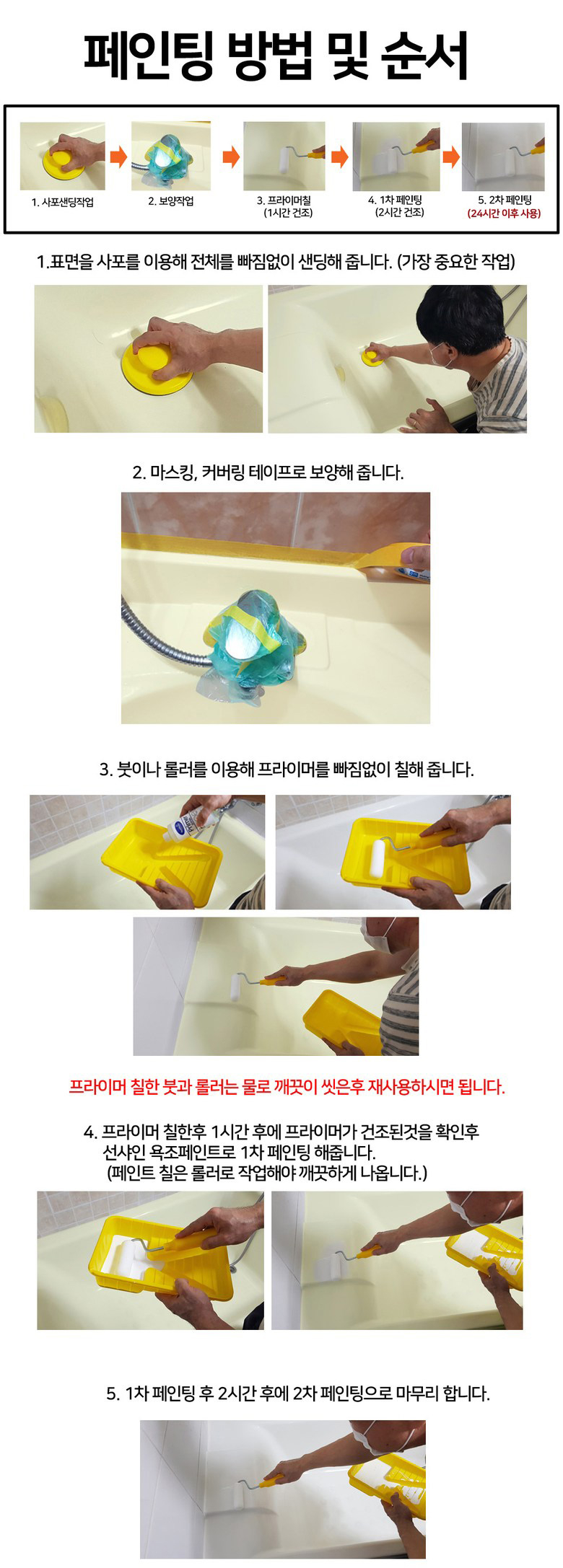 페인팅 방법 및 순서

1. 사포샌딩작업

2. 보양작업

3. 프라이머칠
(1시간 건조)

4. 1차 페인팅
(2시간 건조)

5. 2차 페인팅
(24시간 이후 사용)

1.표면을 사포를 이용해 전체를 빠짐없이 샌딩해 줍니다. (가장 중요한 작업)

2. 마스킹, 커버링 테이프로 보양해 줍니다.

3. 붓이나 롤러를 이용해 프라이머를 빠짐없이 칠해 줍니다.

프라이머 칠한 붓과 롤러는 물로 깨끗이 씻은후 재사용하시면 됩니다.

4. 프라이머 칠한후 1시간 후에 프라이머가 건조된것을 확인후 선샤인 욕조페인트로 1차 페인팅 해줍니다.
(페인트 칠은 롤러로 작업해야 깨끗하게 나옵니다.)

5. 1차 페인팅 후 2시간 후에 2차 페인팅으로 마무리 합니다.