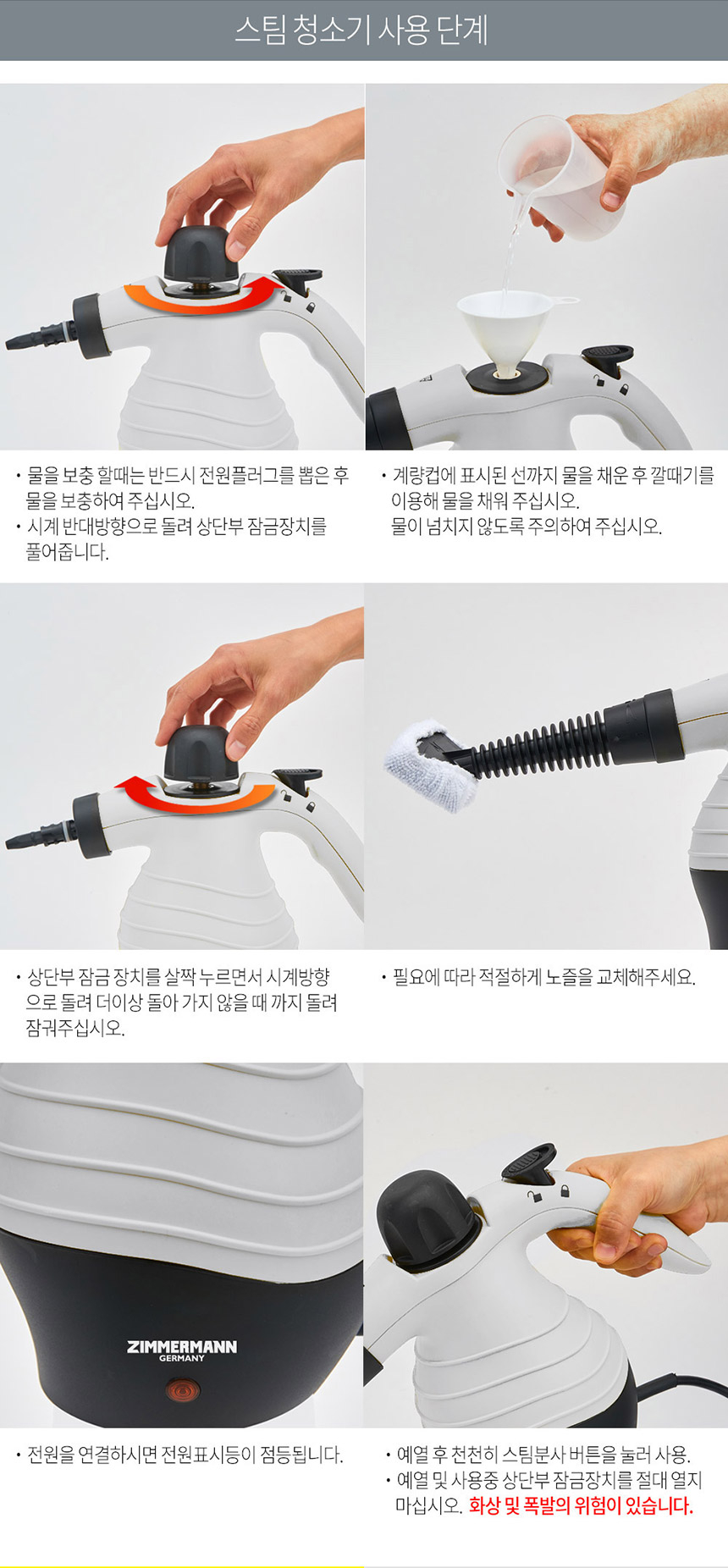 스팀 청소기 사용 단계

• 물을 보충 할때는 반드시 전원플러그를 뽑은 후 물을 보충하여 주십시오.
• 시계 반대방향으로 돌려 상단부 잠금장치를 풀어줍니다.

• 계량컵에 표시된 선까지 물을 채운 후 깔때기를 이용해 물을 채워 주십시오. 물이 넘치지 않도록 주의하여 주십시오.

• 상단부 잠금 장치를 살짝 누르면서 시계방향으로 돌려 더이상 돌아 가지 않을 때 까지 돌려 잠궈주십시오.

• 필요에 따라 적절하게 노즐을 교체해주세요.

ZIMMERMANN
GERMANY

• 전원을 연결하시면 전원표시등이 점등됩니다.

• 예열 후 천천히 스팀분사 버튼을 눌러 사용.
• 예열 및 사용중 상단부 잠금장치를 절대 열지 마십시오. 화상 및 폭발의 위험이 있습니다.