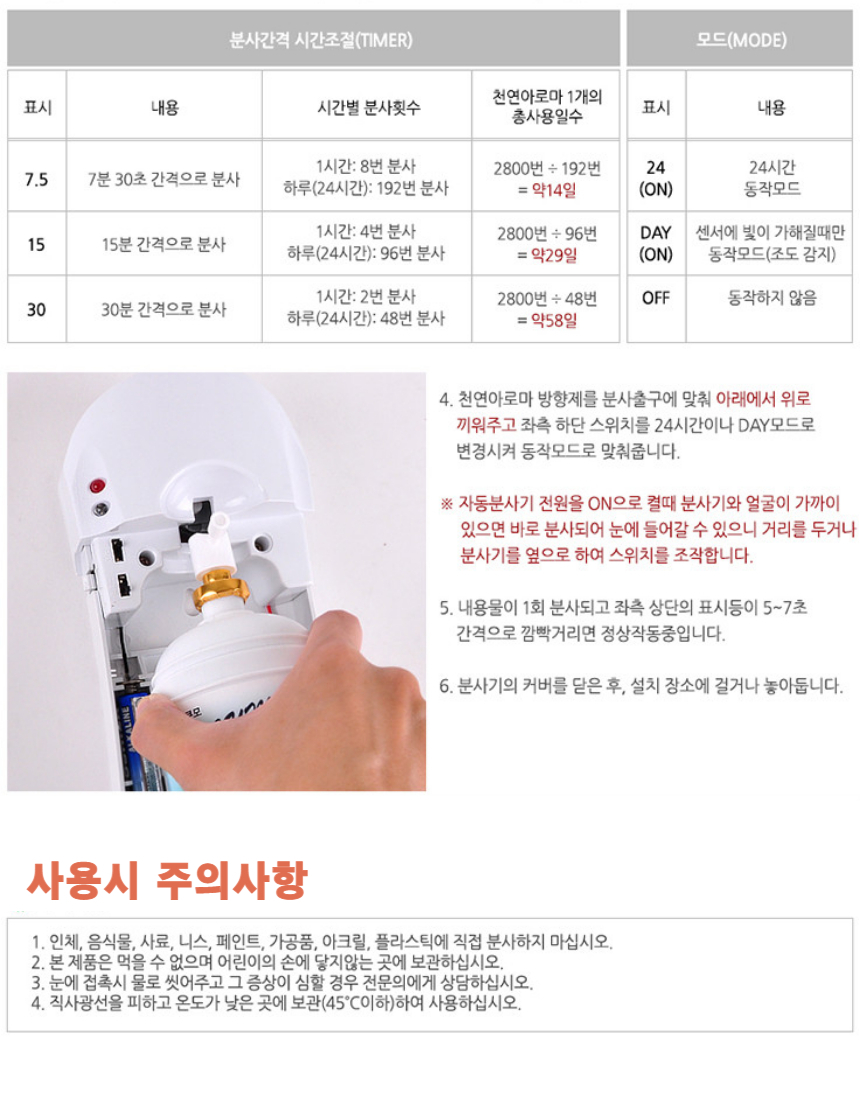 분사간격 시간조절(TIMER)

| 표시 | 내용 | 시간별 분사횟수 | 천연아로마 1개의 총사용일수 |
|---|---|---|---|
| 7.5 | 7분 30초 간격으로 분사 | 1시간: 8번 분사 하루(24시간): 192번 분사 | 2800번 ÷ 192번 = 약14일 |
| 15 | 15분 간격으로 분사 | 1시간: 4번 분사 하루(24시간): 96번 분사 | 2800번 ÷ 96번 = 약29일 |
| 30 | 30분 간격으로 분사 | 1시간: 2번 분사 하루(24시간): 48번 분사 | 2800번 ÷ 48번 = 약58일 |

모드(MODE)

| 표시 | 내용 |
|---|---|
| 24 (ON) | 24시간 동작모드 |
| DAY (ON) | 센서에 빛이 가해질때만 동작모드(조도 감지) |
| OFF | 동작하지 않음 |

4. 천연아로마 방향제를 분사출구에 맞춰 아래에서 위로 끼워주고 좌측 하단 스위치를 24시간이나 DAY모드로 변경시켜 동작모드로 맞춰줍니다.

※ 자동분사기 전원을 ON으로 켤때 분사기와 얼굴이 가까이 있으면 바로 분사되어 눈에 들어갈 수 있으니 거리를 두거나 분사기를 옆으로 하여 스위치를 조작합니다.

5. 내용물이 1회 분사되고 좌측 상단의 표시등이 5~7초 간격으로 깜빡거리면 정상작동중입니다.

6. 분사기의 커버를 닫은 후, 설치 장소에 걸거나 놓아둡니다.

사용시 주의사항

1. 인체, 음식물, 사료, 니스, 페인트, 가공품, 아크릴, 플라스틱에 직접 분사하지 마십시오.
2. 본 제품은 먹을 수 없으며 어린이의 손에 닿지않는 곳에 보관하십시오.
3. 눈에 접촉시 물로 씻어주고 그 증상이 심할 경우 전문의에게 상담하십시오.
4. 직사광선을 피하고 온도가 낮은 곳에 보관(45°C이하)하여 사용하십시오.