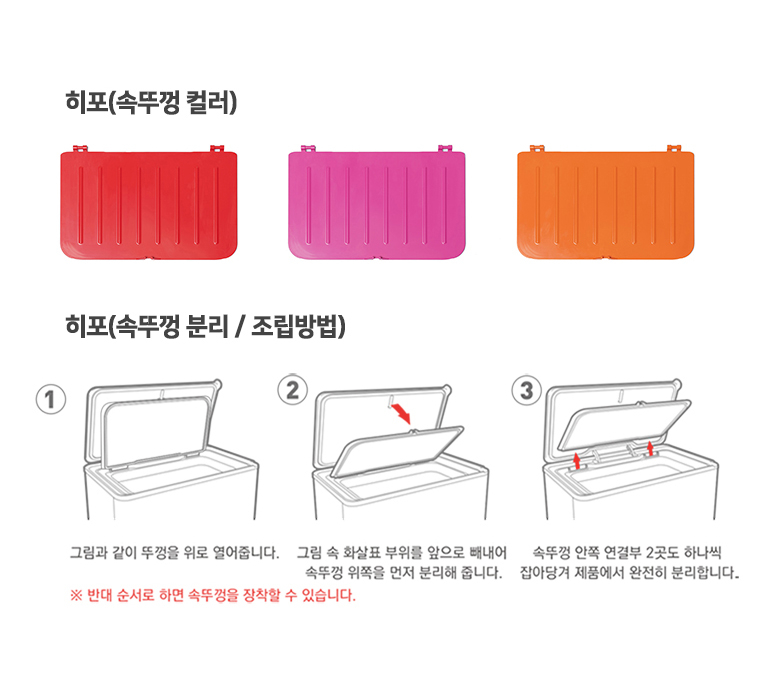 히포(속뚜껑 컬러)

히포(속뚜껑 분리 / 조립방법)

①

②

③

그림과 같이 뚜껑을 위로 열어줍니다.

그림 속 화살표 부위를 앞으로 빼내어 속뚜껑 위쪽을 먼저 분리해 줍니다.

속뚜껑 안쪽 연결부 2곳도 하나씩 잡아당겨 제품에서 완전히 분리합니다.

※ 반대 순서로 하면 속뚜껑을 장착할 수 있습니다.