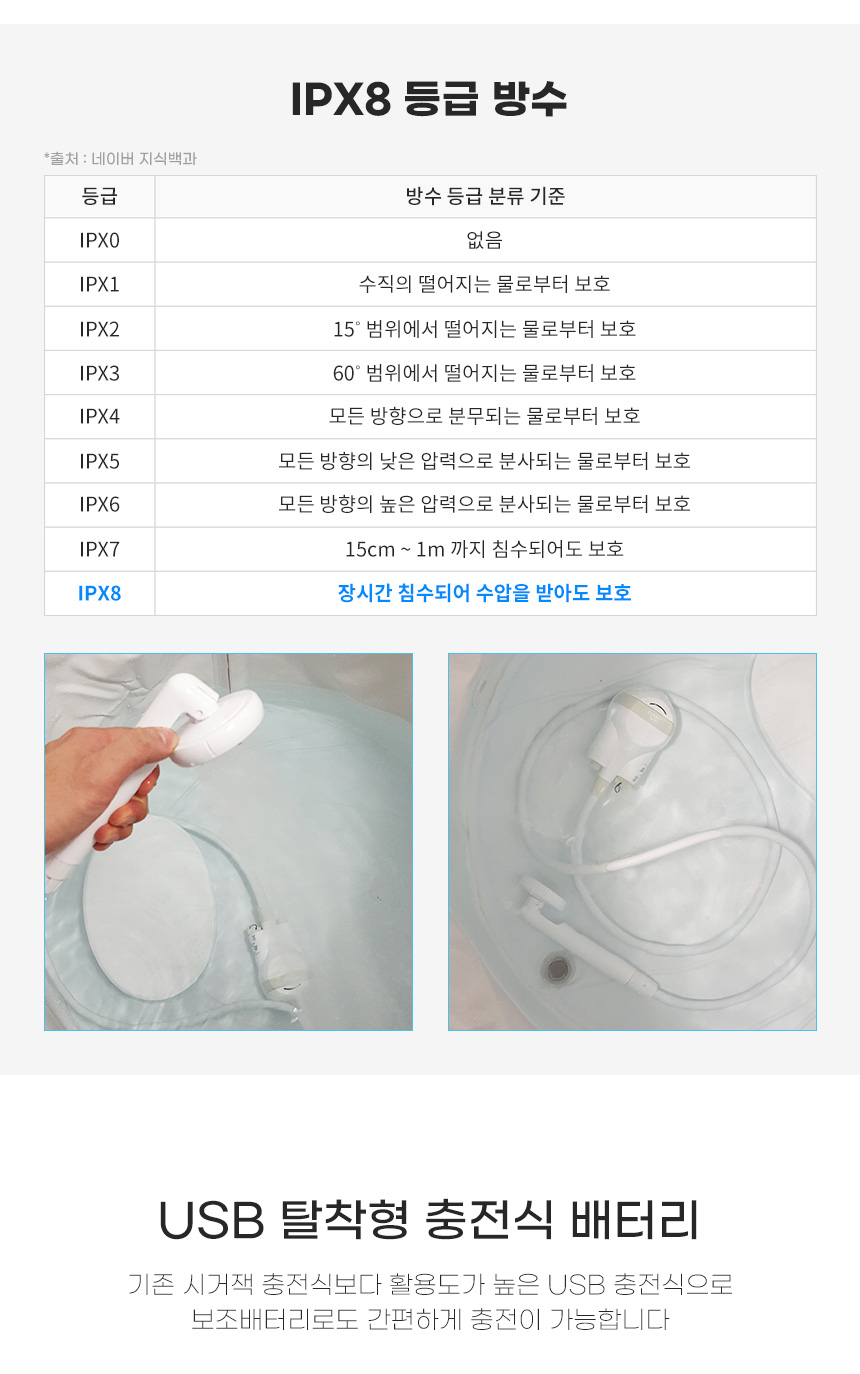 IPX8 등급 방수

*출처 : 네이버 지식백과

| 등급 | 방수 등급 분류 기준 |
|---|---|
| IPX0 | 없음 |
| IPX1 | 수직의 떨어지는 물로부터 보호 |
| IPX2 | 15° 범위에서 떨어지는 물로부터 보호 |
| IPX3 | 60° 범위에서 떨어지는 물로부터 보호 |
| IPX4 | 모든 방향으로 분무되는 물로부터 보호 |
| IPX5 | 모든 방향의 낮은 압력으로 분사되는 물로부터 보호 |
| IPX6 | 모든 방향의 높은 압력으로 분사되는 물로부터 보호 |
| IPX7 | 15cm ~ 1m 까지 침수되어도 보호 |
| IPX8 | 장시간 침수되어 수압을 받아도 보호 |

USB 탈착형 충전식 배터리

기존 시거잭 충전식보다 활용도가 높은 USB 충전식으로 보조배터리로도 간편하게 충전이 가능합니다