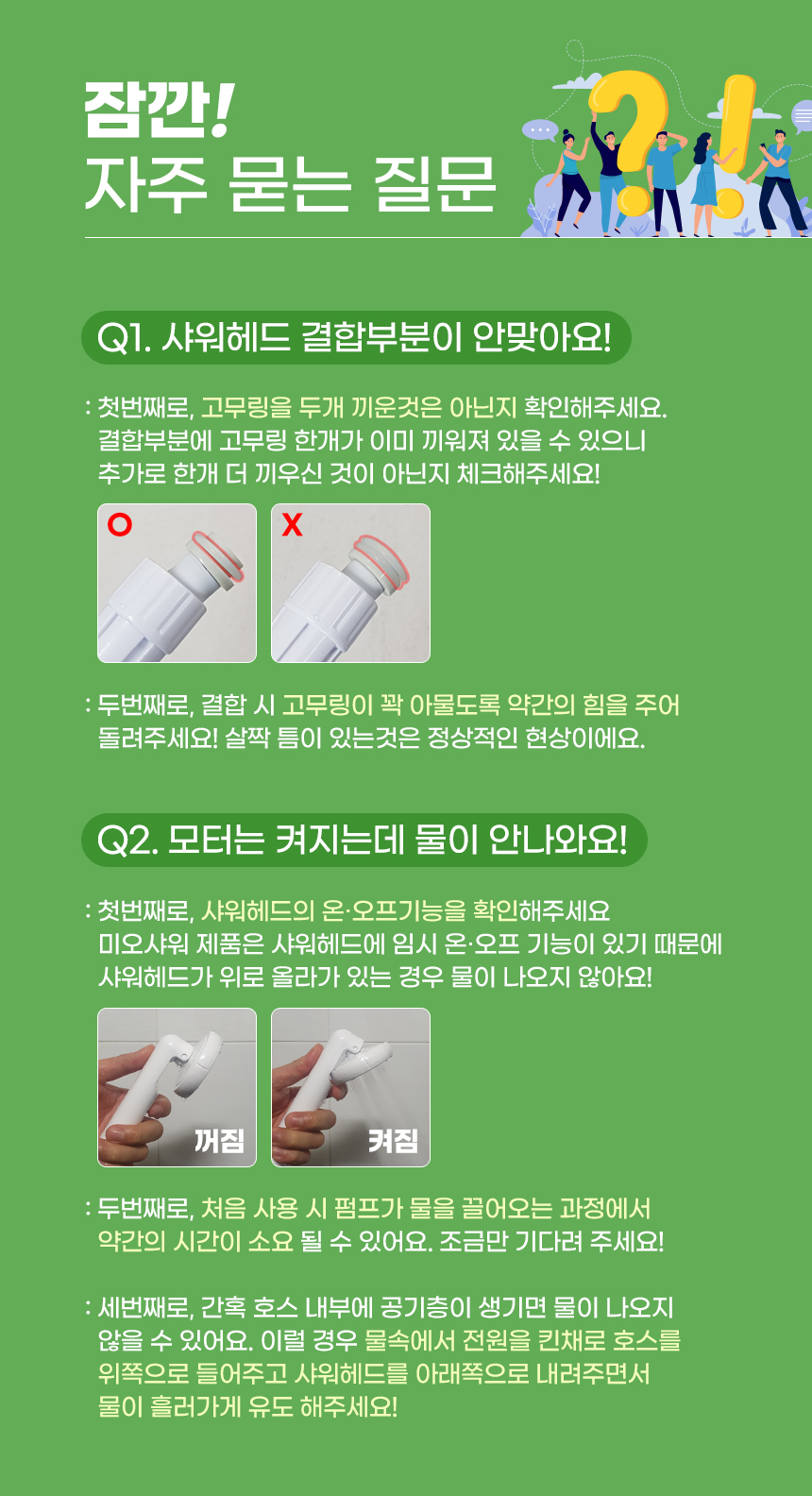 잠깐!
자주 묻는 질문

Q1. 샤워헤드 결합부분이 안맞아요!

: 첫번째로, 고무링을 두개 끼운것은 아닌지 확인해주세요. 결합부분에 고무링 한개가 이미 끼워져 있을 수 있으니 추가로 한개 더 끼우신 것이 아닌지 체크해주세요!

O

X

: 두번째로, 결합 시 고무링이 꽉 아물도록 약간의 힘을 주어 돌려주세요! 살짝 틈이 있는것은 정상적인 현상이에요.

Q2. 모터는 켜지는데 물이 안나와요!

: 첫번째로, 샤워헤드의 온·오프기능을 확인해주세요 미오샤워 제품은 샤워헤드에 임시 온·오프 기능이 있기 때문에 샤워헤드가 위로 올라가 있는 경우 물이 나오지 않아요!

꺼짐

켜짐

: 두번째로, 처음 사용 시 펌프가 물을 끌어오는 과정에서 약간의 시간이 소요 될 수 있어요. 조금만 기다려 주세요!

: 세번째로, 간혹 호스 내부에 공기층이 생기면 물이 나오지 않을 수 있어요. 이럴 경우 물속에서 전원을 킨채로 호스를 위쪽으로 들어주고 샤워헤드를 아래쪽으로 내려주면서 물이 흘러가게 유도 해주세요!