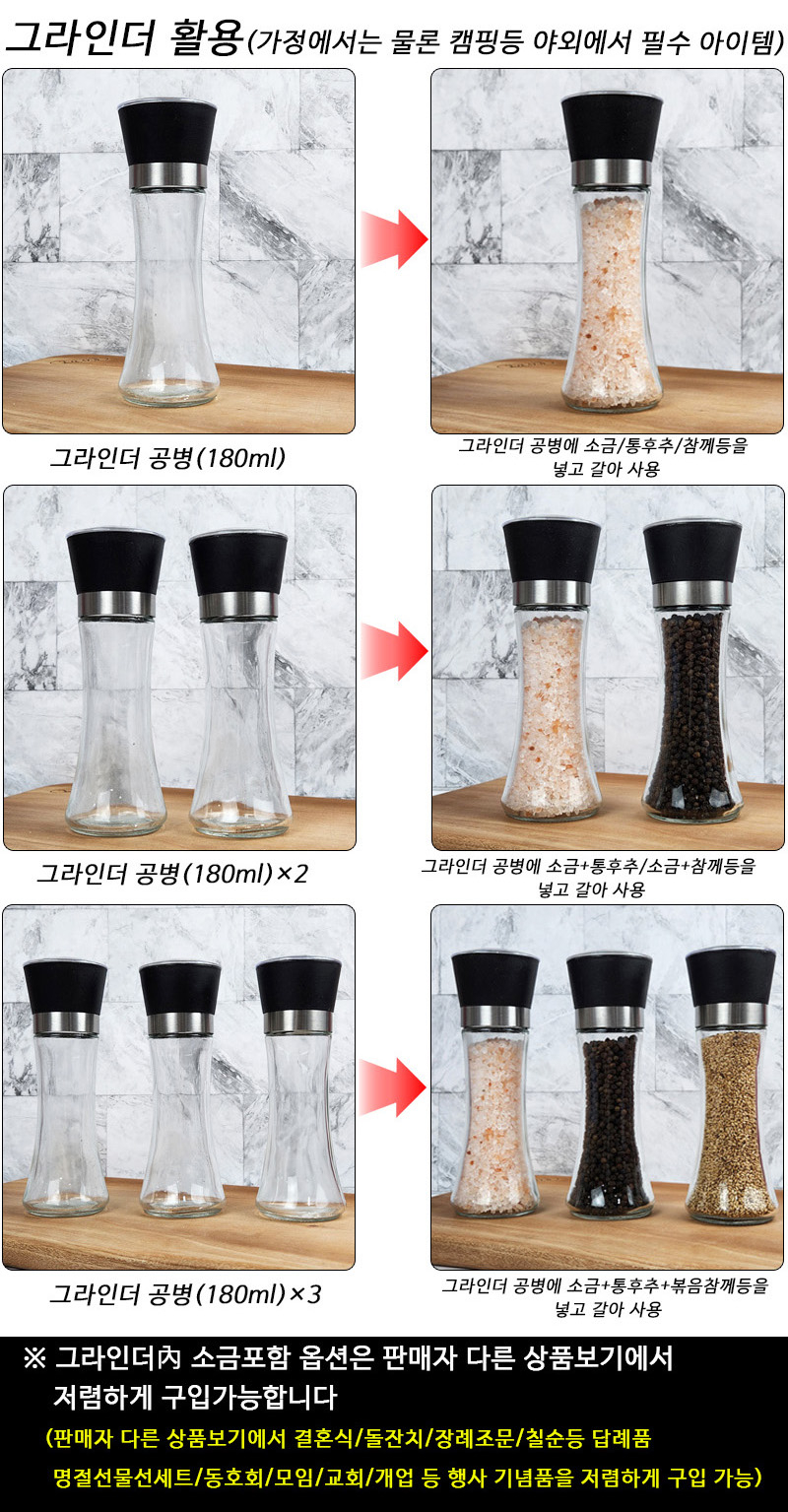 그라인더 활용(가정에서는 물론 캠핑등 야외에서 필수 아이템)

그라인더 공병(180ml)

그라인더 공병에 소금/통후추/참께등을 넣고 갈아 사용

그라인더 공병(180ml)×2

그라인더 공병에 소금+통후추/소금+참께등을 넣고 갈아 사용

그라인더 공병(180ml)×3

그라인더 공병에 소금+통후추+볶음참께등을 넣고 갈아 사용

※ 그라인더內 소금포함 옵션은 판매자 다른 상품보기에서 저렴하게 구입가능합니다

(판매자 다른 상품보기에서 결혼식/돌잔치/장례조문/칠순등 답례품 명절선물선세트/동호회/모임/교회/개업 등 행사 기념품을 저렴하게 구입 가능)