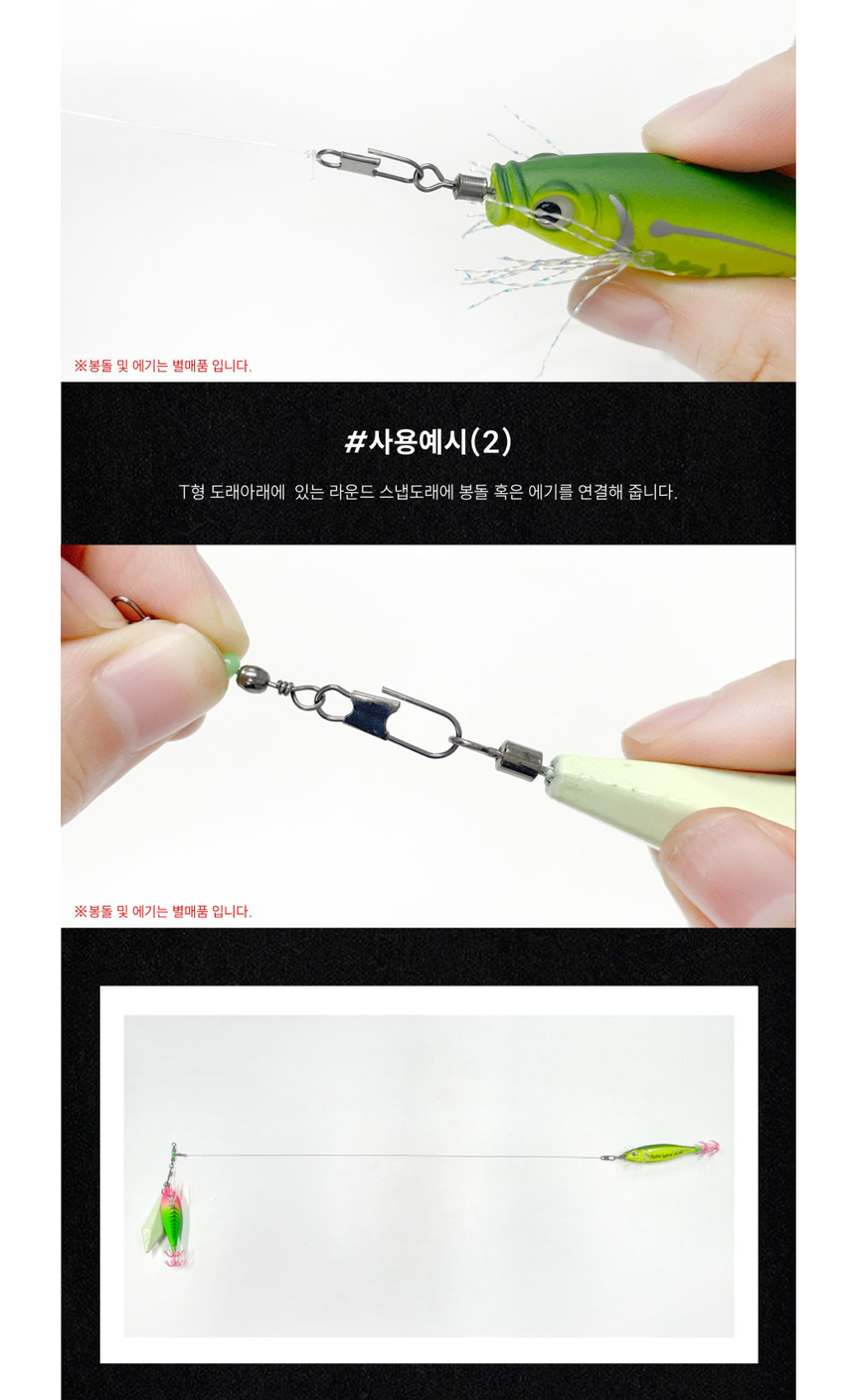 ※봉돌 및 에기는 별매품 입니다.

#사용예시(2)

T형 도래아래에  있는 라운드 스냅도래에 봉돌 혹은 에기를 연결해 줍니다.

※봉돌 및 에기는 별매품 입니다.