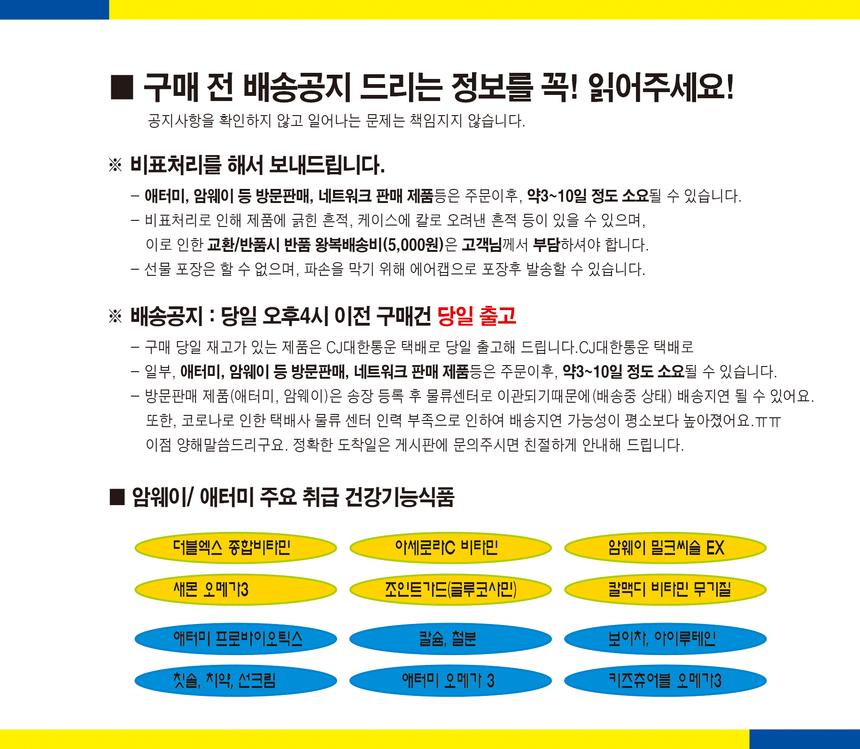 ■ 구매 전 배송공지 드리는 정보를 꼭! 읽어주세요!

공지사항을 확인하지 않고 일어나는 문제는 책임지지 않습니다.

※ 비표처리를 해서 보내드립니다.

- 애터미, 암웨이 등 방문판매, 네트워크 판매 제품등은 주문이후, 약3~10일 정도 소요될 수 있습니다.

- 비표처리로 인해 제품에 긁힌 흔적, 케이스에 칼로 오려낸 흔적 등이 있을 수 있으며, 이로 인한 교환/반품시 반품 왕복배송비(5,000원)은 고객님께서 부담하셔야 합니다.

- 선물 포장은 할 수 없으며, 파손을 막기 위해 에어캡으로 포장후 발송할 수 있습니다.

※ 배송공지 : 당일 오후4시 이전 구매건 당일 출고

- 구매 당일 재고가 있는 제품은 CJ대한통운 택배로 당일 출고해 드립니다.CJ대한통운 택배로

- 일부, 애터미, 암웨이 등 방문판매, 네트워크 판매 제품등은 주문이후, 약3~10일 정도 소요될 수 있습니다.

- 방문판매 제품(애터미, 암웨이)은 송장 등록 후 물류센터로 이관되기때문에(배송중 상태) 배송지연 될 수 있어요. 또한, 코로나로 인한 택배사 물류 센터 인력 부족으로 인하여 배송지연 가능성이 평소보다 높아졌어요.ㅠㅠ 이점 양해말씀드리구요. 정확한 도착일은 게시판에 문의주시면 친절하게 안내해 드립니다.

■ 암웨이/ 애터미 주요 취급 건강기능식품

더블엑스 종합비타민
아세로라C 비타민
암웨이 밀크씨슬 EX
새몬 오메가3
조인트가드(글루코사민)
칼맥디 비타민 무기질
애터미 프로바이오틱스
칼슘, 철분
보이차, 아이루테인
칫솔, 치약, 선크림
애터미 오메가 3
키즈츄어블 오메가3