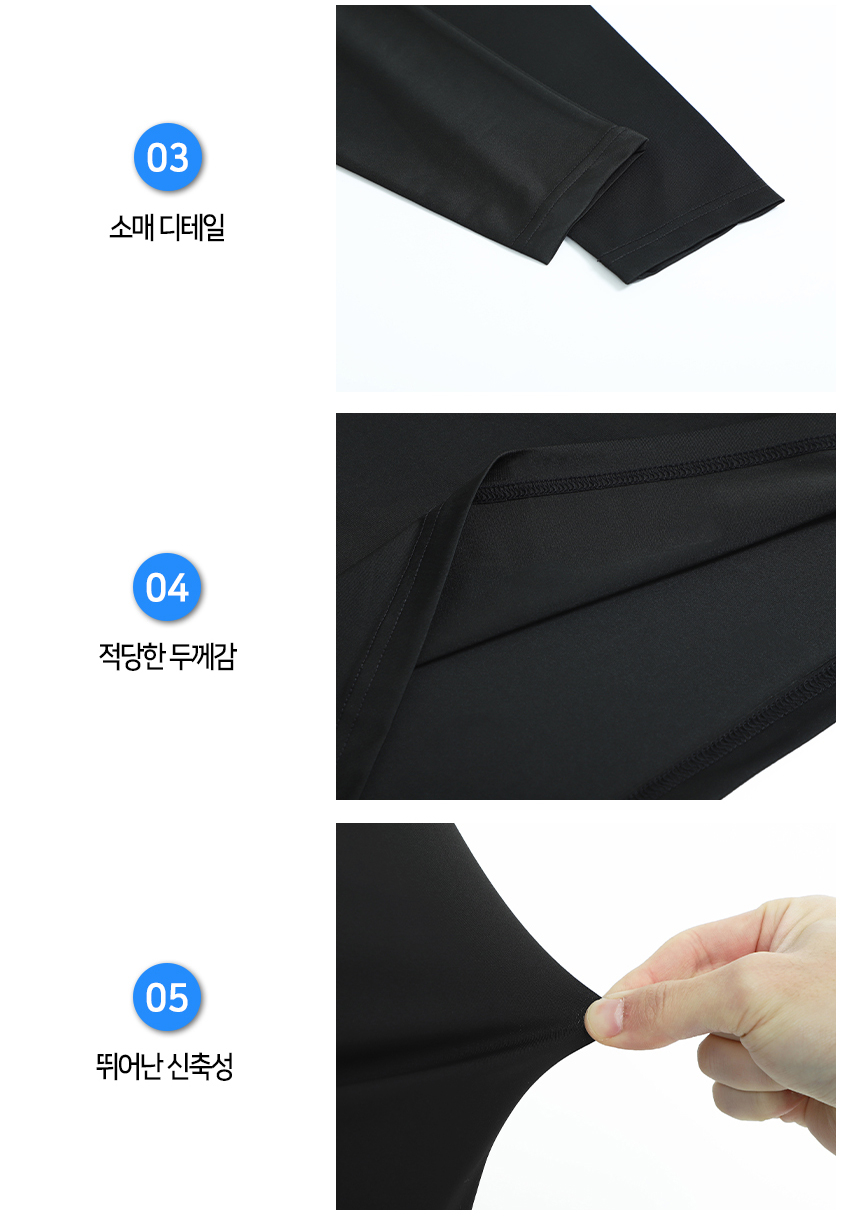 03

소매 디테일

04

적당한 두께감

05

뛰어난 신축성