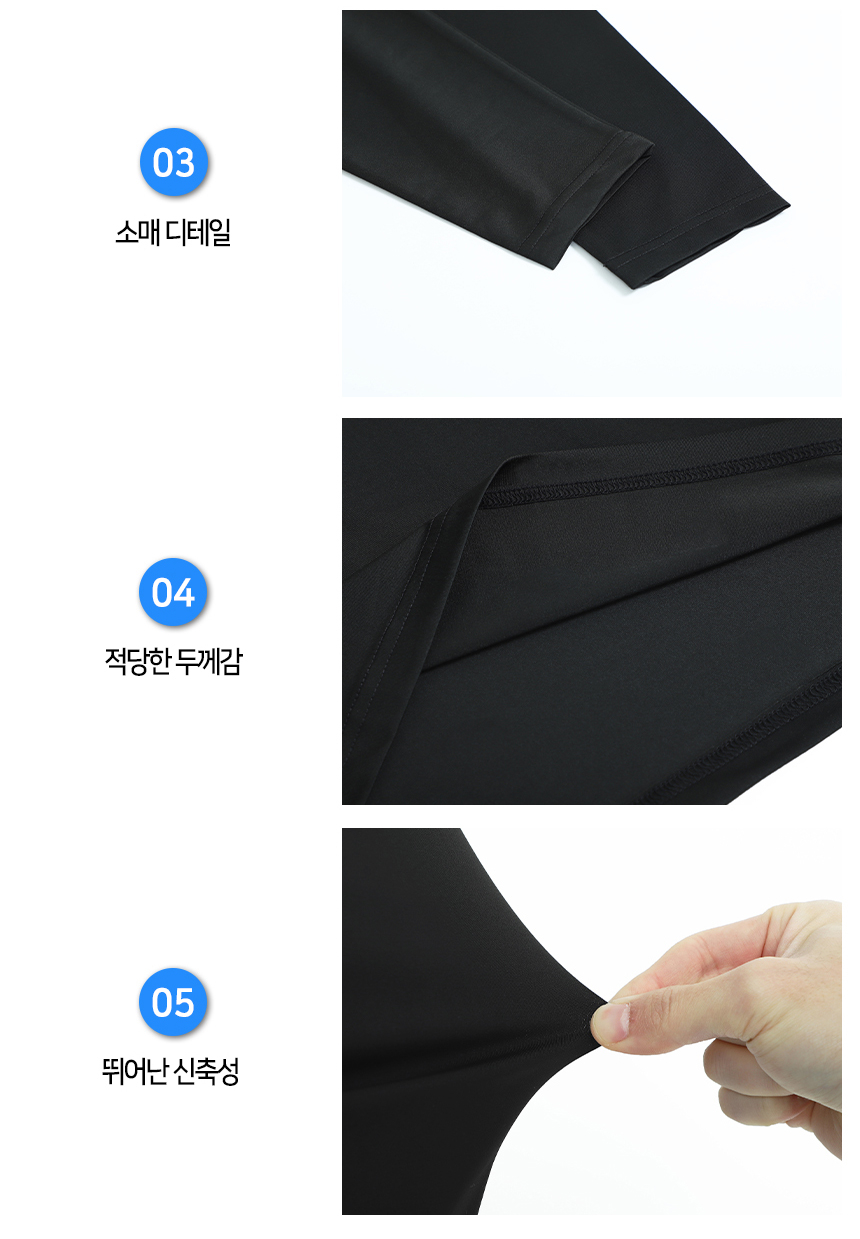 03

소매 디테일

04

적당한 두께감

05

뛰어난 신축성