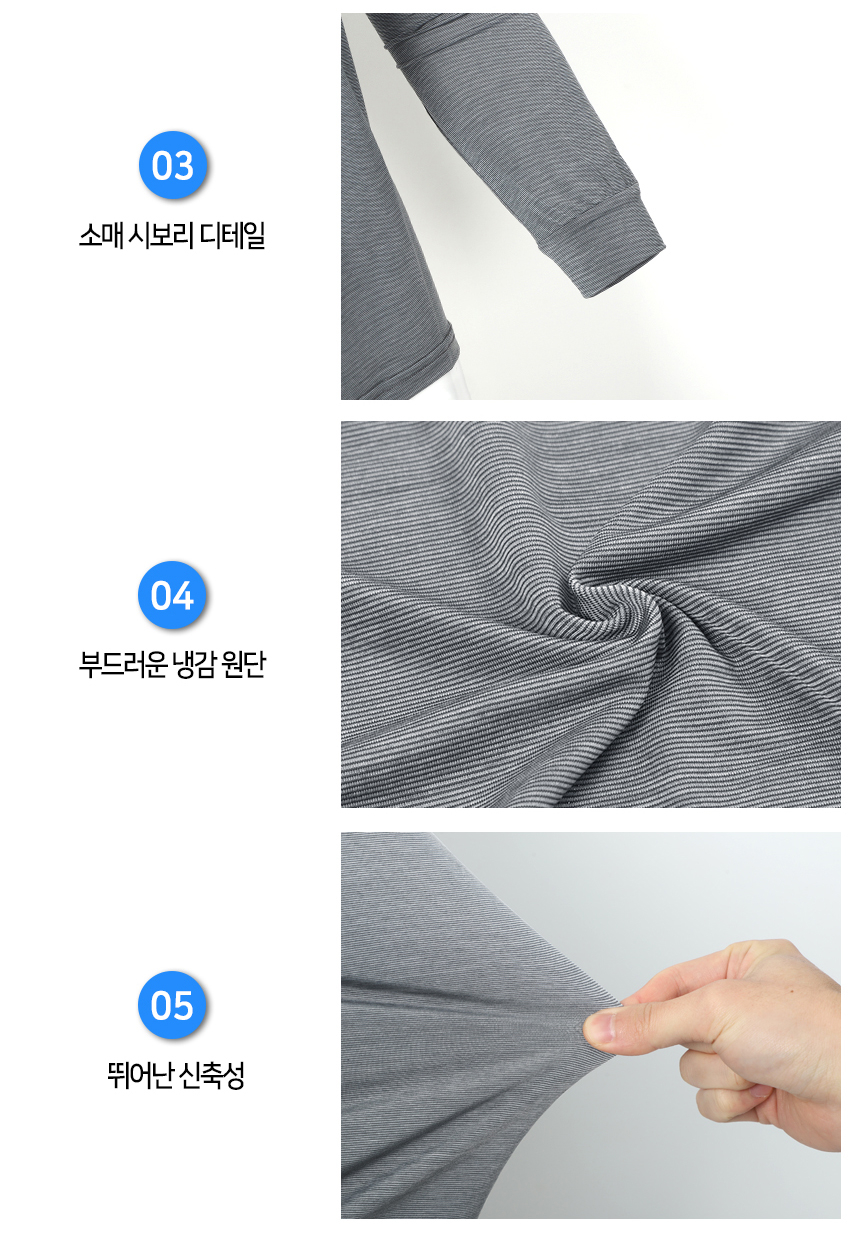 03

소매 시보리 디테일

04

부드러운 냉감 원단

05

뛰어난 신축성